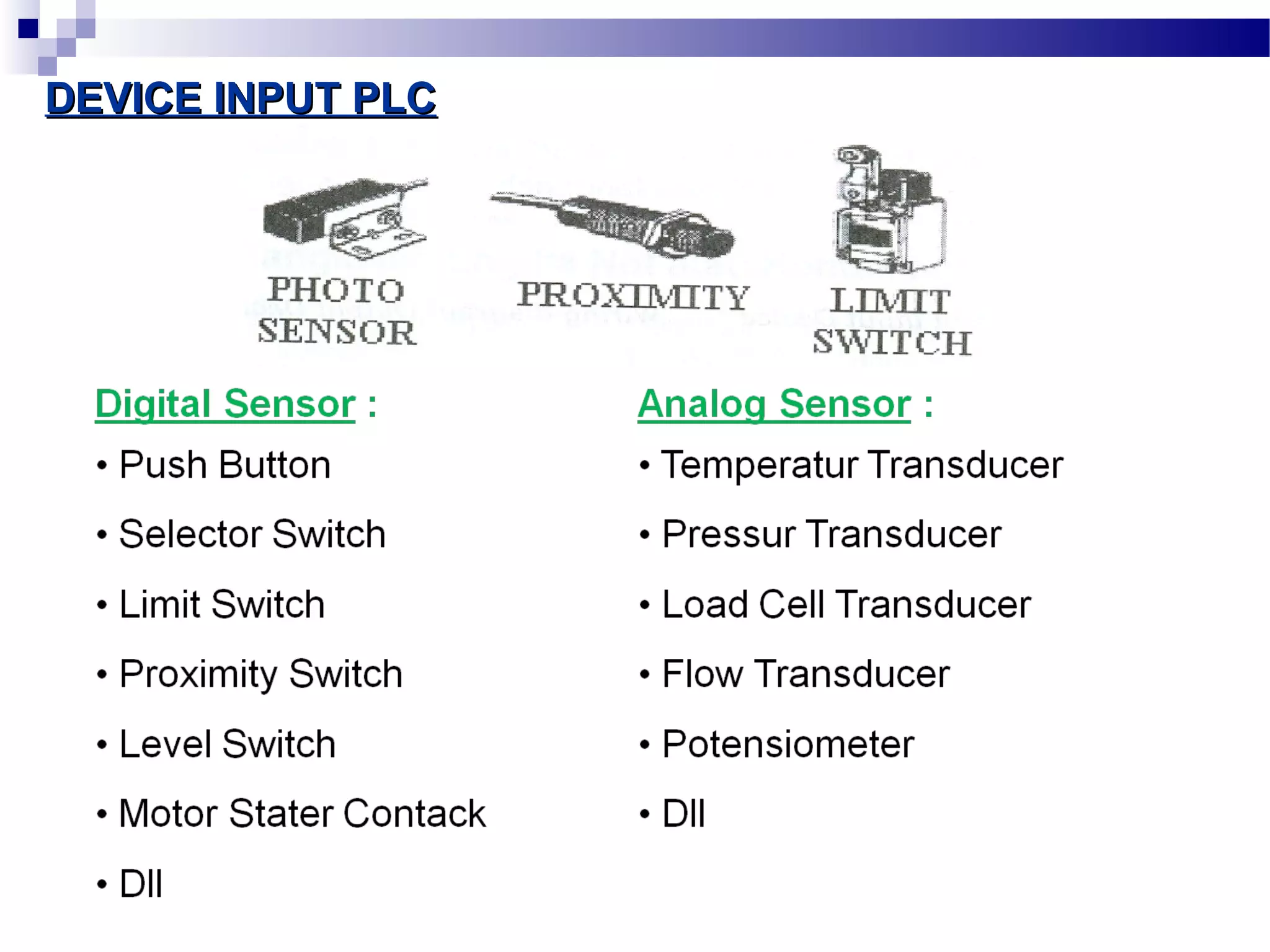 DEVICE INPUT PLC

PHOTO SENSOR

PROXIMITY

LIMIT SWITCH

Digital Sensor :

• Push Button

• Selector Switch

• Limit Switch

• Proximity Switch

• Level Switch

• Motor Stater Contack

• Dll

Analog Sensor :

• Temperatur Transducer

• Pressur Transducer

• Load Cell Transducer

• Flow Transducer

• Potensiometer

• Dll