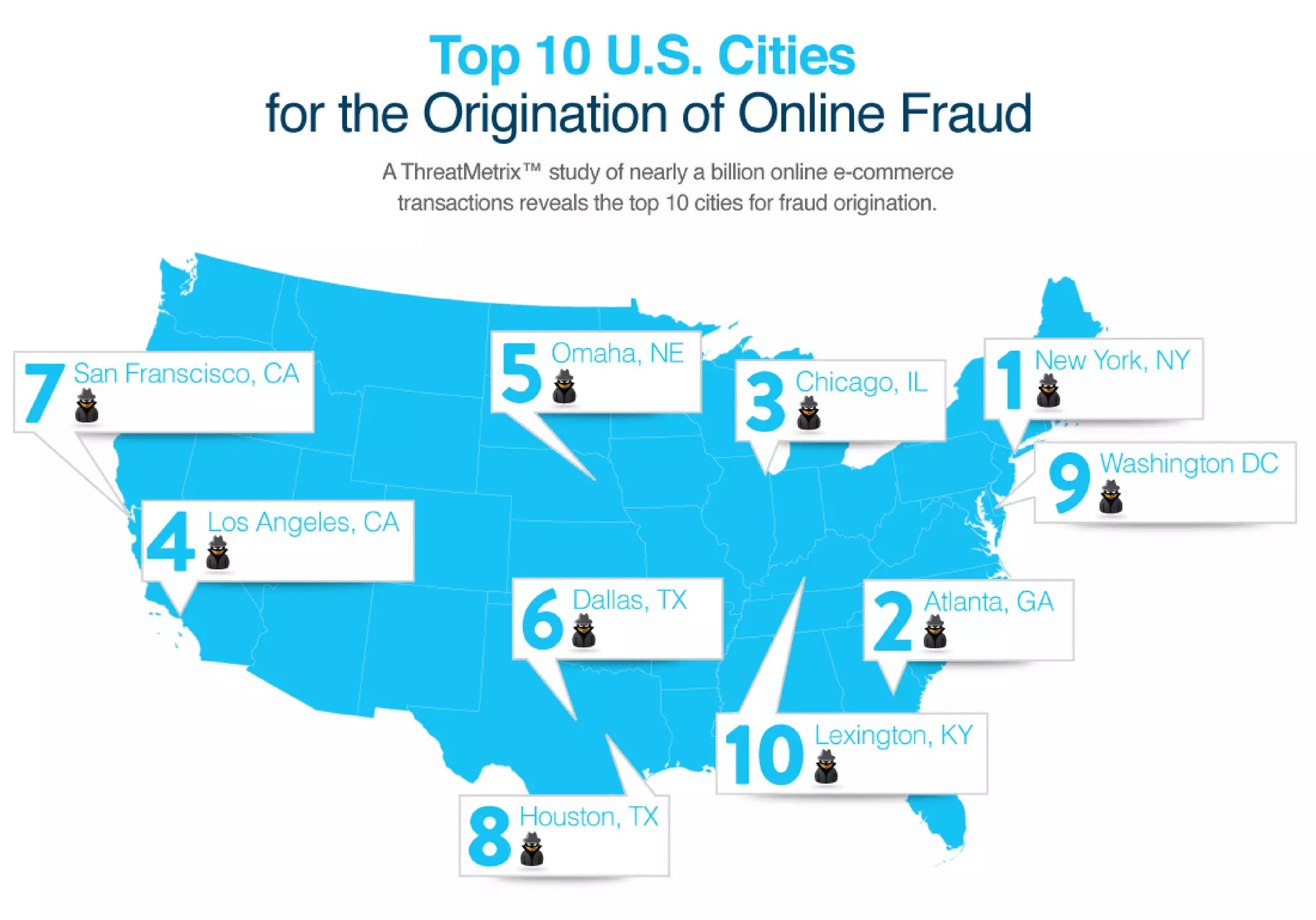 Top 10 U.S. Cities
for the Origination of Online Fraud

A ThreatMetrix™ study of nearly a billion online e-commerce transactions reveals the top 10 cities for fraud origination.

7 San Franscisco, CA

5 Omaha, NE

3 Chicago, IL

1 New York, NY

9 Washington DC

4 Los Angeles, CA

6 Dallas, TX

2 Atlanta, GA

10 Lexington, KY

8 Houston, TX