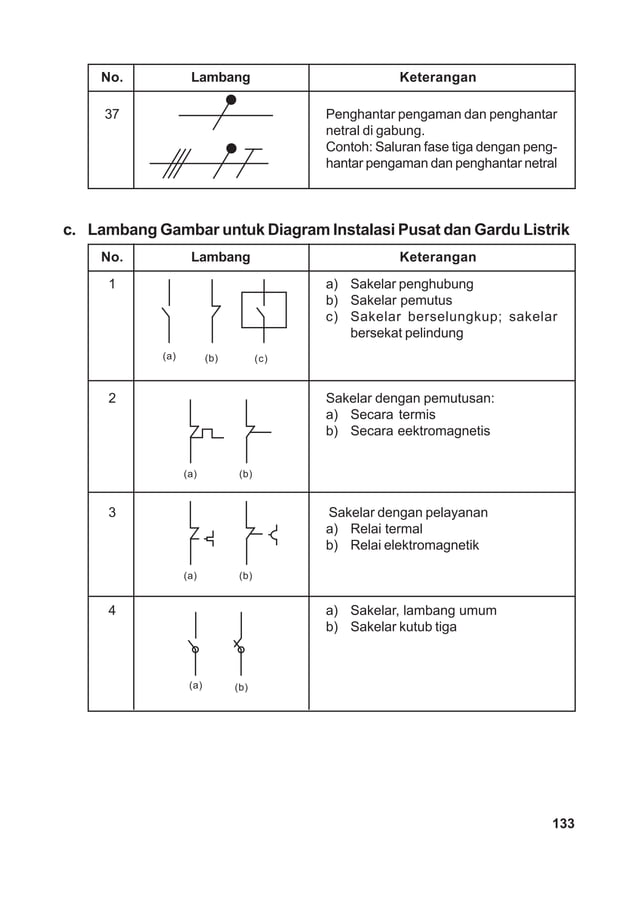 | No. | Lambang | Keterangan |
|---|---|---|
| 37 | | Penghantar pengaman dan penghantar netral di gabung. Contoh: Saluran fase tiga dengan penghantar pengaman dan penghantar netral |

c. Lambang Gambar untuk Diagram Instalasi Pusat dan Gardu Listrik

| No. | Lambang | Keterangan |
|---|---|---|
| 1 | (a) (b) (c) | a) Sakelar penghubung b) Sakelar pemutus c) Sakelar berselungkup; sakelar bersekat pelindung |
| 2 | (a) (b) | Sakelar dengan pemutusan: a) Secara termis b) Secara eektromagnetis |
| 3 | (a) (b) | Sakelar dengan pelayanan a) Relai termal b) Relai elektromagnetik |
| 4 | (a) (b) | a) Sakelar, lambang umum b) Sakelar kutub tiga |

133