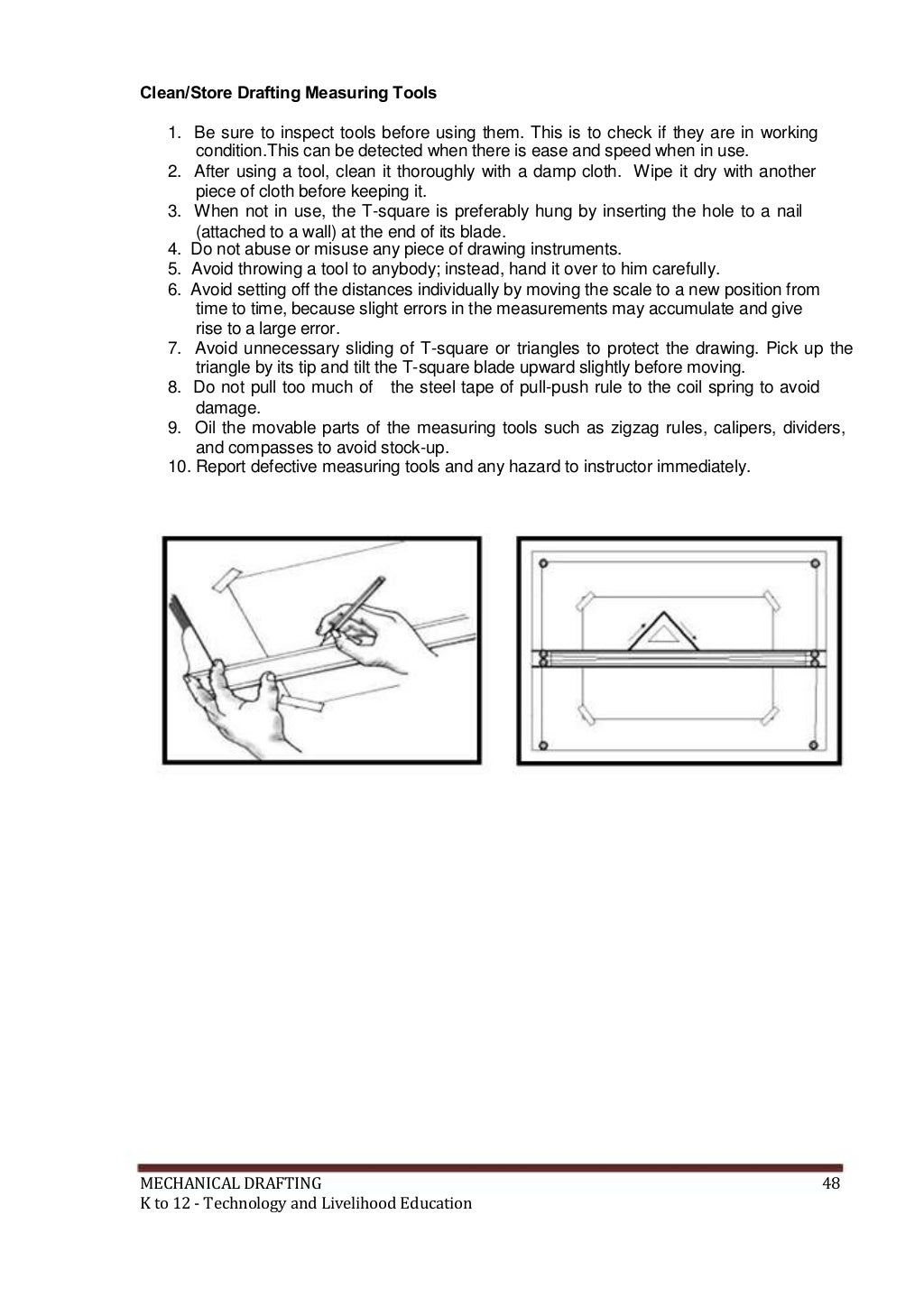 Clean/Store Drafting Measuring Tools

1. Be sure to inspect tools before using them. This is to check if they are in working condition.This can be detected when there is ease and speed when in use.
2. After using a tool, clean it thoroughly with a damp cloth. Wipe it dry with another piece of cloth before keeping it.
3. When not in use, the T-square is preferably hung by inserting the hole to a nail (attached to a wall) at the end of its blade.
4. Do not abuse or misuse any piece of drawing instruments.
5. Avoid throwing a tool to anybody; instead, hand it over to him carefully.
6. Avoid setting off the distances individually by moving the scale to a new position from time to time, because slight errors in the measurements may accumulate and give rise to a large error.
7. Avoid unnecessary sliding of T-square or triangles to protect the drawing. Pick up the triangle by its tip and tilt the T-square blade upward slightly before moving.
8. Do not pull too much of the steel tape of pull-push rule to the coil spring to avoid damage.
9. Oil the movable parts of the measuring tools such as zigzag rules, calipers, dividers, and compasses to avoid stock-up.
10. Report defective measuring tools and any hazard to instructor immediately.

MECHANICAL DRAFTING 48
K to 12 - Technology and Livelihood Education