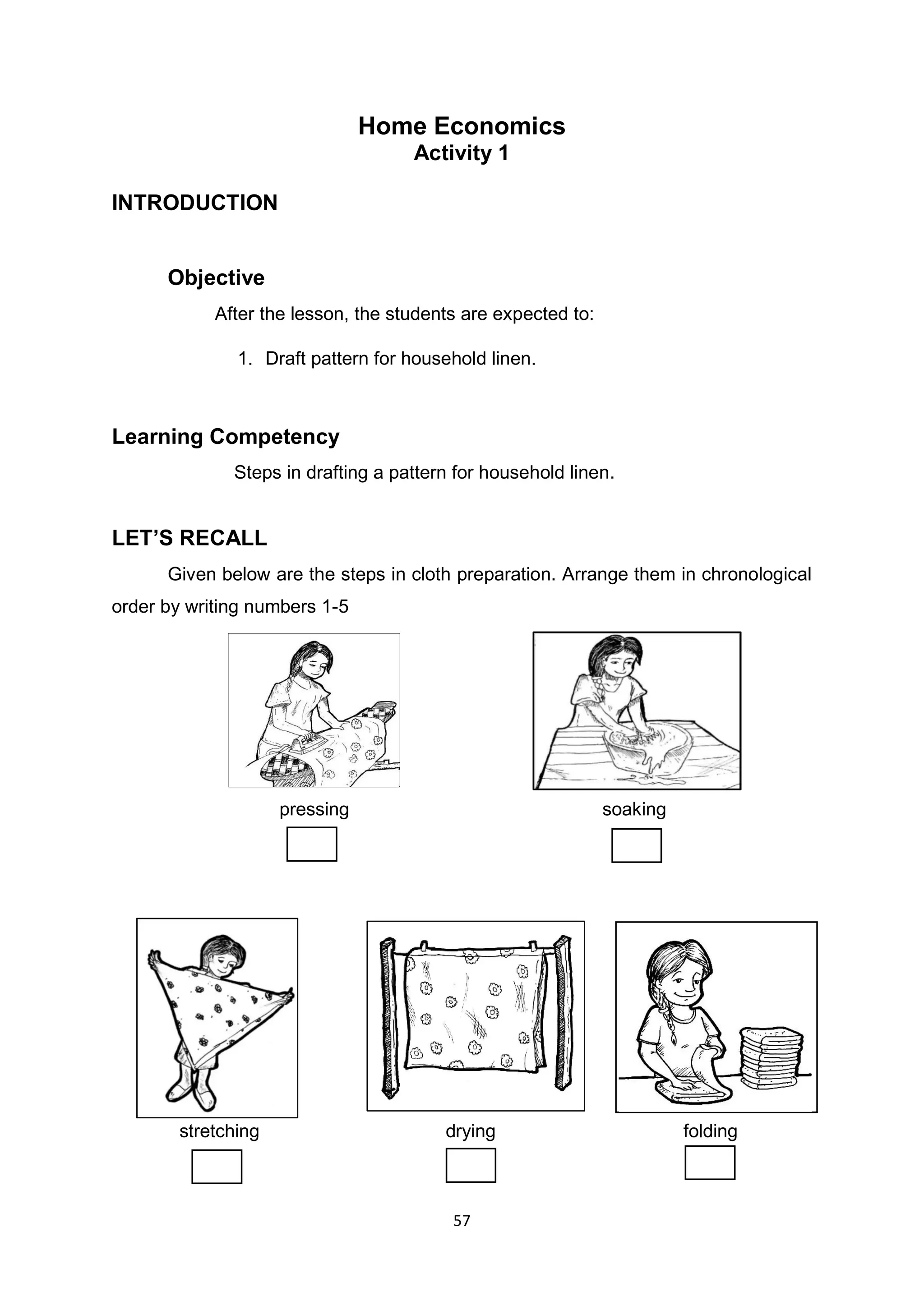 Home Economics
Activity 1

INTRODUCTION

Objective

After the lesson, the students are expected to:

1. Draft pattern for household linen.

Learning Competency

Steps in drafting a pattern for household linen.

LET'S RECALL

Given below are the steps in cloth preparation. Arrange them in chronological order by writing numbers 1-5

pressing

soaking

stretching

drying

folding

57