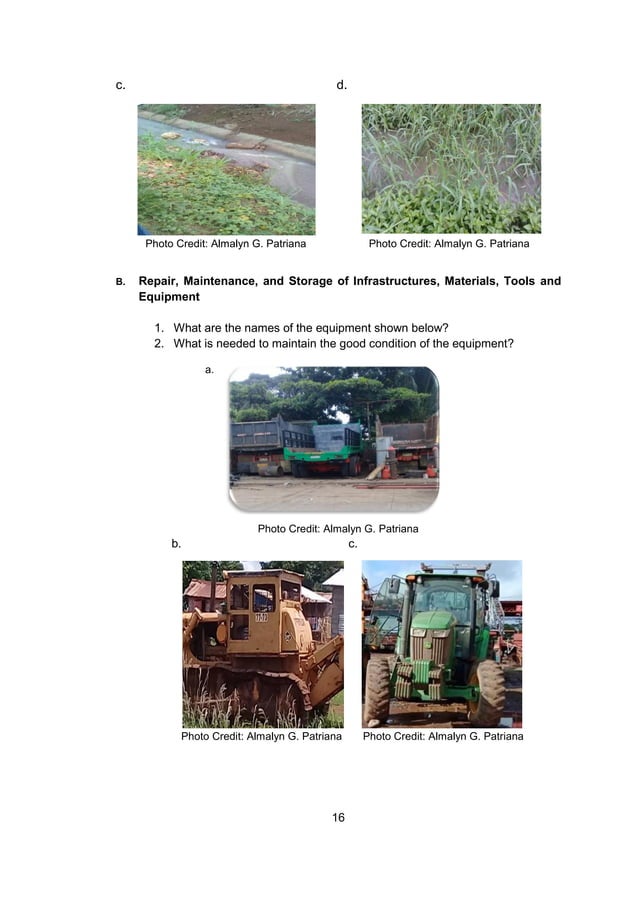 c.

d.

Photo Credit: Almalyn G. Patriana

Photo Credit: Almalyn G. Patriana

B. Repair, Maintenance, and Storage of Infrastructures, Materials, Tools and Equipment

1. What are the names of the equipment shown below?
2. What is needed to maintain the good condition of the equipment?

a.

Photo Credit: Almalyn G. Patriana

b.

c.

Photo Credit: Almalyn G. Patriana

Photo Credit: Almalyn G. Patriana

16