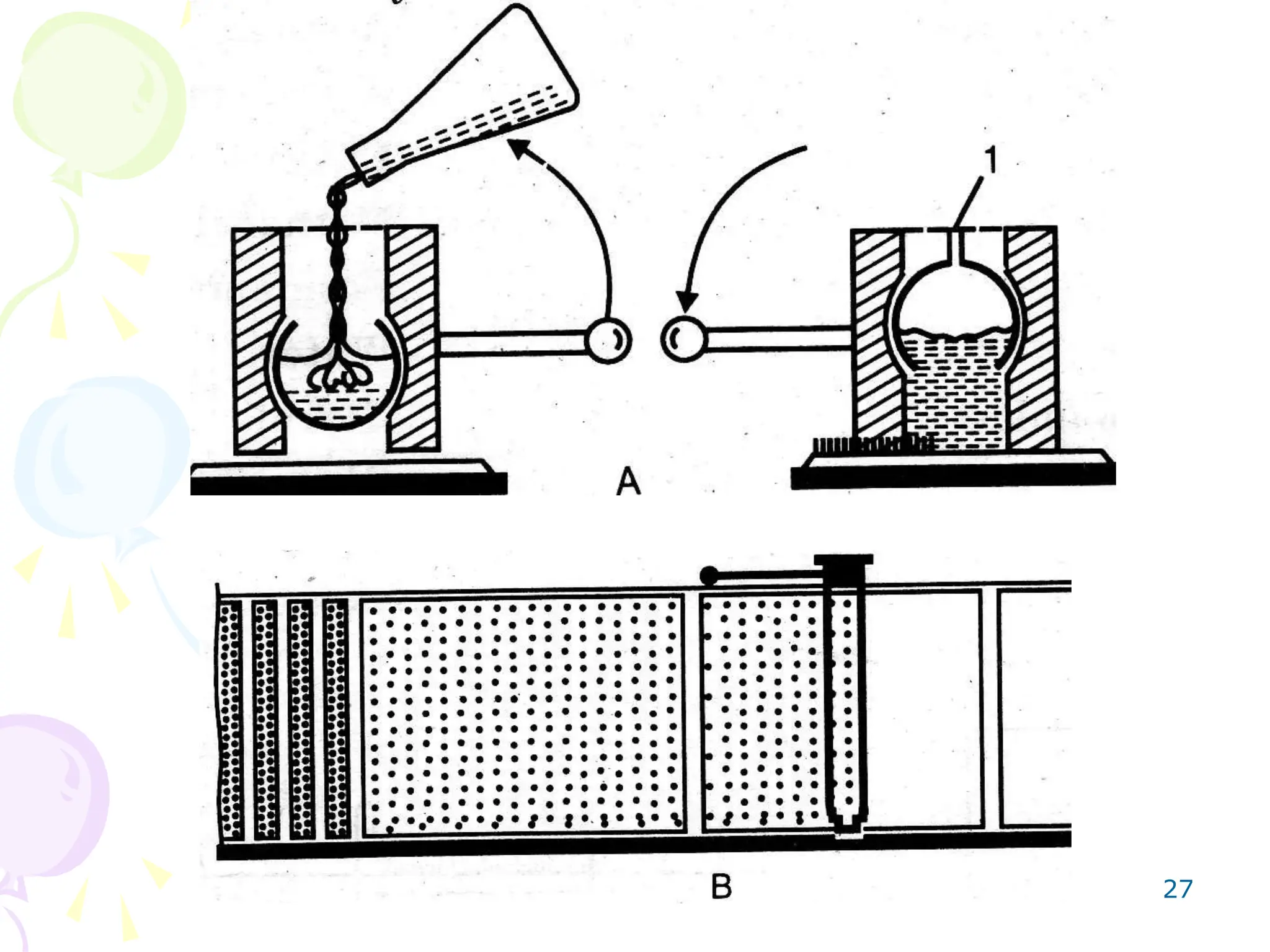 1

A

B

27