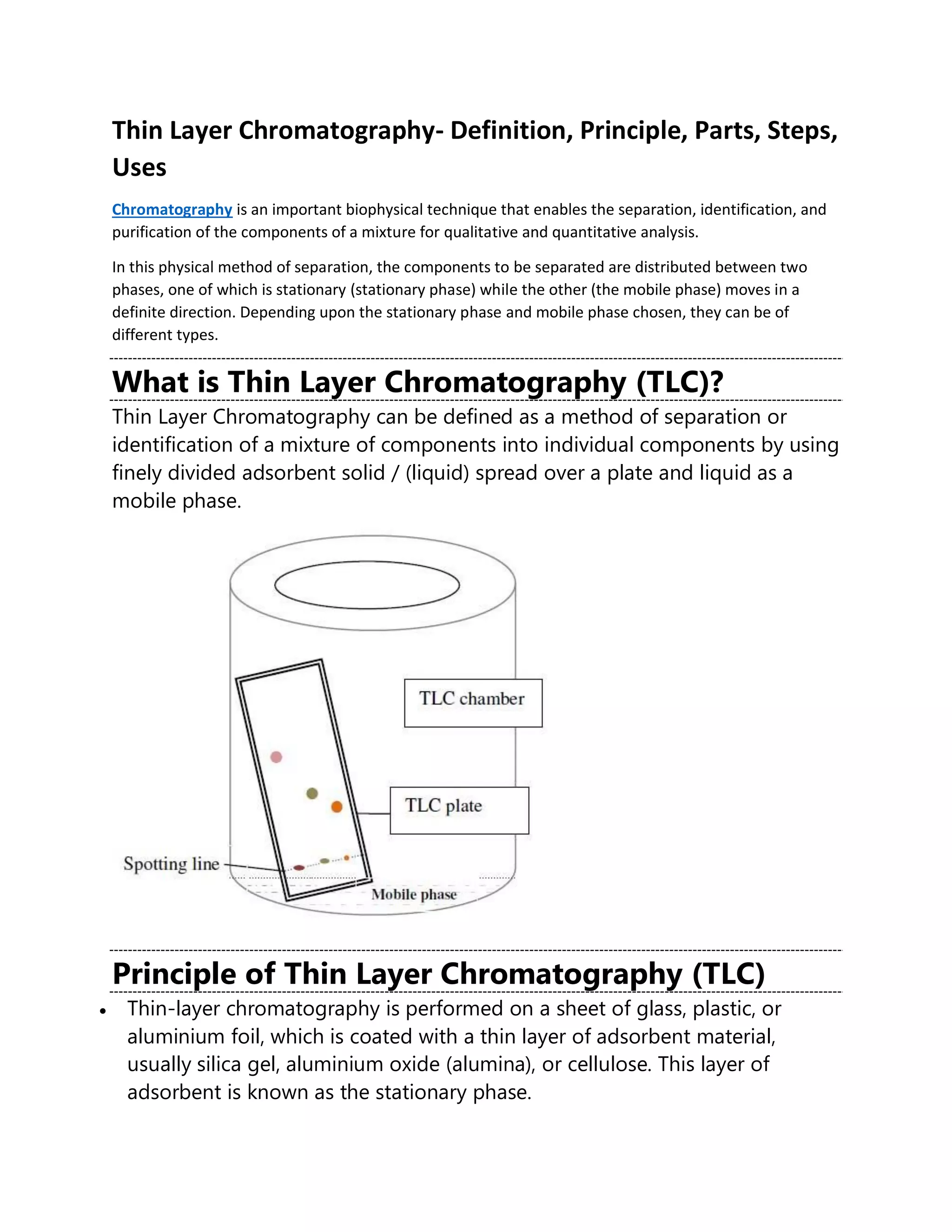 Thin Layer Chromatography- Definition, Principle, Parts, Steps, Uses

Chromatography is an important biophysical technique that enables the separation, identification, and purification of the components of a mixture for qualitative and quantitative analysis.

In this physical method of separation, the components to be separated are distributed between two phases, one of which is stationary (stationary phase) while the other (the mobile phase) moves in a definite direction. Depending upon the stationary phase and mobile phase chosen, they can be of different types.

What is Thin Layer Chromatography (TLC)?

Thin Layer Chromatography can be defined as a method of separation or identification of a mixture of components into individual components by using finely divided adsorbent solid / (liquid) spread over a plate and liquid as a mobile phase.

TLC chamber

TLC plate

Spotting line

Mobile phase

Principle of Thin Layer Chromatography (TLC)

• Thin-layer chromatography is performed on a sheet of glass, plastic, or aluminium foil, which is coated with a thin layer of adsorbent material, usually silica gel, aluminium oxide (alumina), or cellulose. This layer of adsorbent is known as the stationary phase.