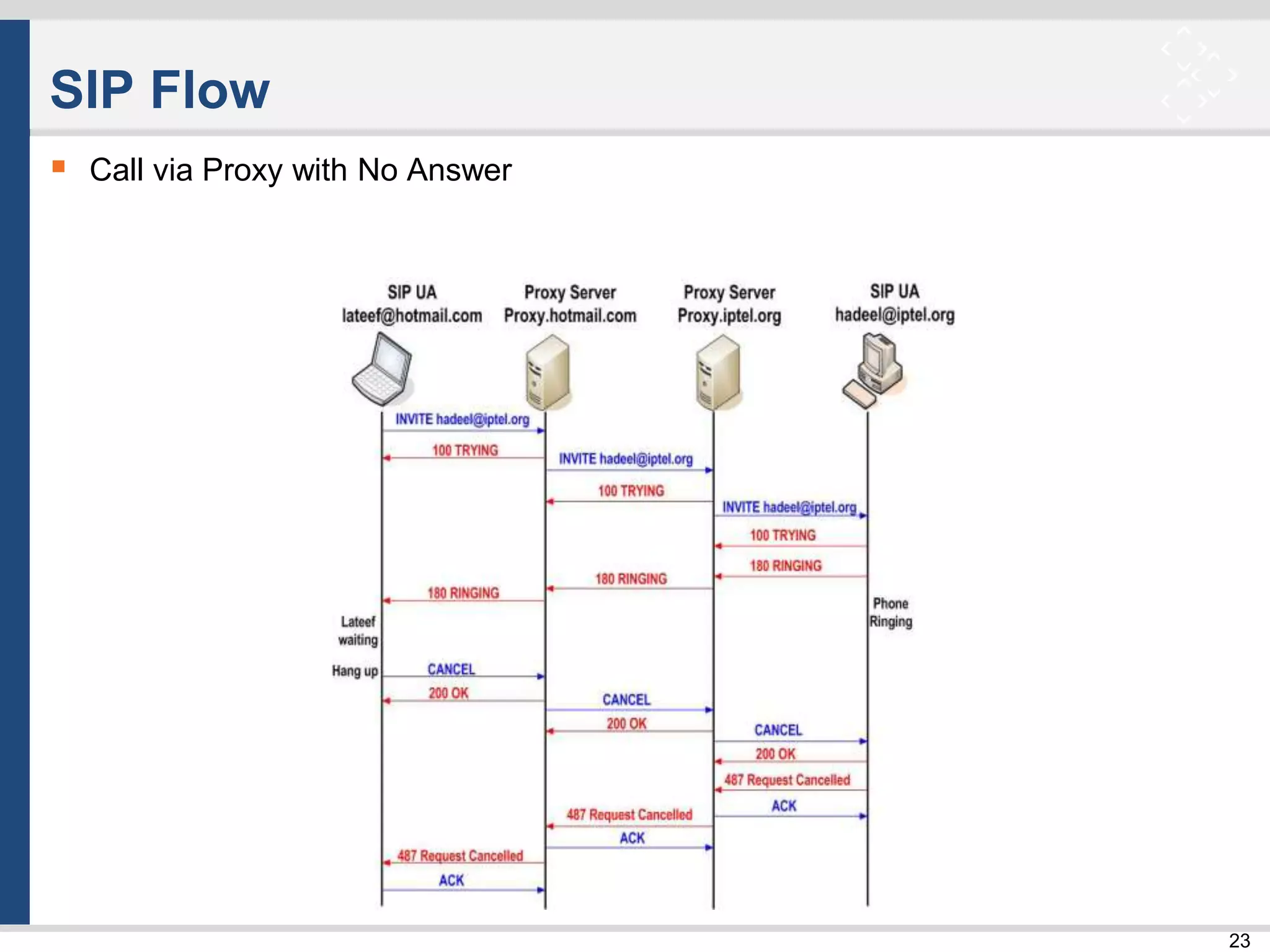 SIP Flow

Call via Proxy with No Answer

SIP UA
lateef@hotmail.com

Proxy Server
Proxy.hotmail.com

Proxy Server
Proxy.iptel.org

SIP UA
hadeel@iptel.org

INVITE hadeel@iptel.org
100 TRYING
INVITE hadeel@iptel.org
100 TRYING
INVITE hadeel@iptel.org
100 TRYING
180 RINGING
180 RINGING
180 RINGING
Phone Ringing
Lateef waiting
Hang up
CANCEL
200 OK
CANCEL
200 OK
CANCEL
200 OK
487 Request Cancelled
ACK
487 Request Cancelled
ACK
487 Request Cancelled
ACK

23