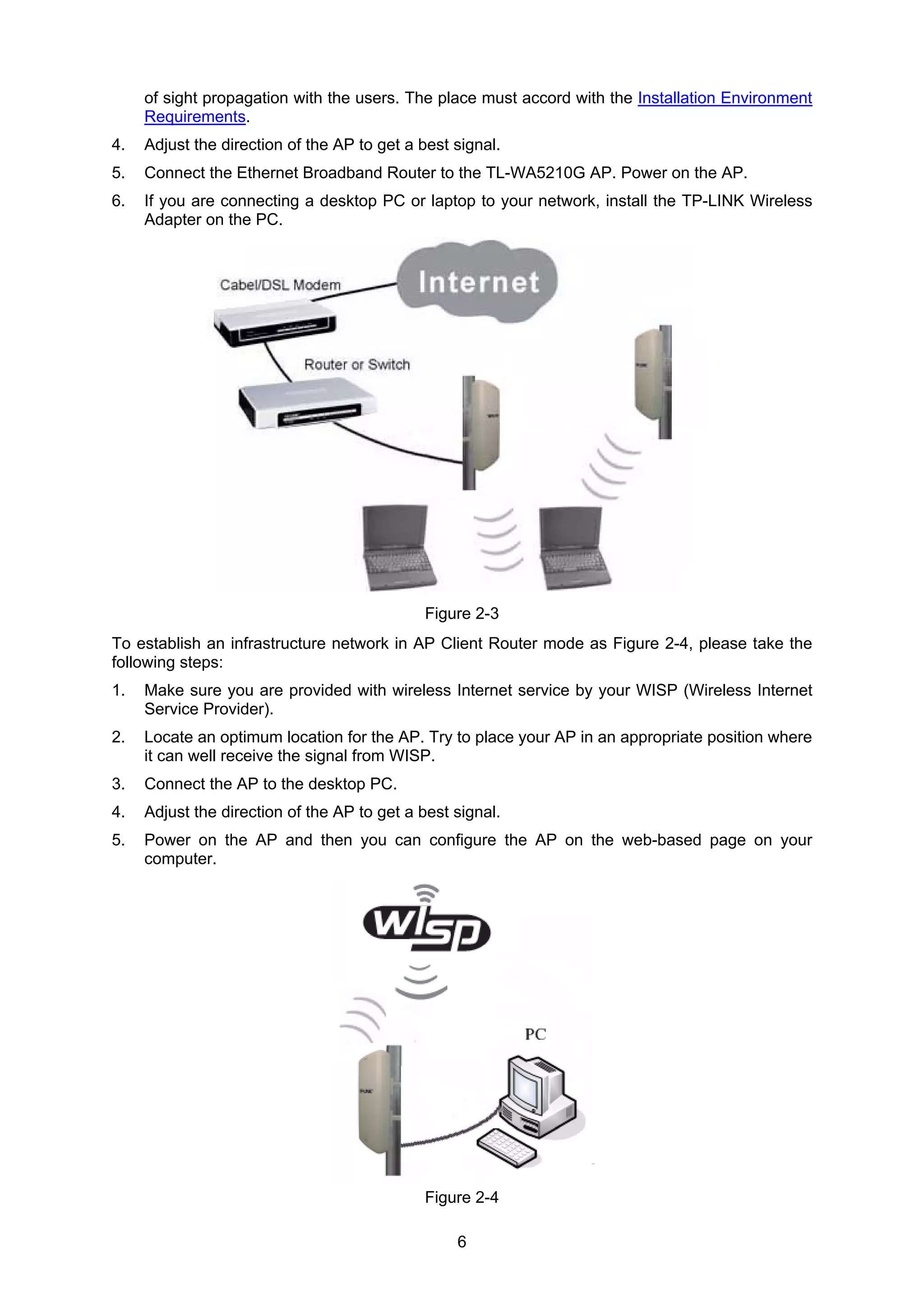 of sight propagation with the users. The place must accord with the Installation Environment Requirements.

4. Adjust the direction of the AP to get a best signal.

5. Connect the Ethernet Broadband Router to the TL-WA5210G AP. Power on the AP.

6. If you are connecting a desktop PC or laptop to your network, install the TP-LINK Wireless Adapter on the PC.

Cabel/DSL Modem

Internet

Router or Switch

Figure 2-3

To establish an infrastructure network in AP Client Router mode as Figure 2-4, please take the following steps:

1. Make sure you are provided with wireless Internet service by your WISP (Wireless Internet Service Provider).

2. Locate an optimum location for the AP. Try to place your AP in an appropriate position where it can well receive the signal from WISP.

3. Connect the AP to the desktop PC.

4. Adjust the direction of the AP to get a best signal.

5. Power on the AP and then you can configure the AP on the web-based page on your computer.

WISP

PC

Figure 2-4

6