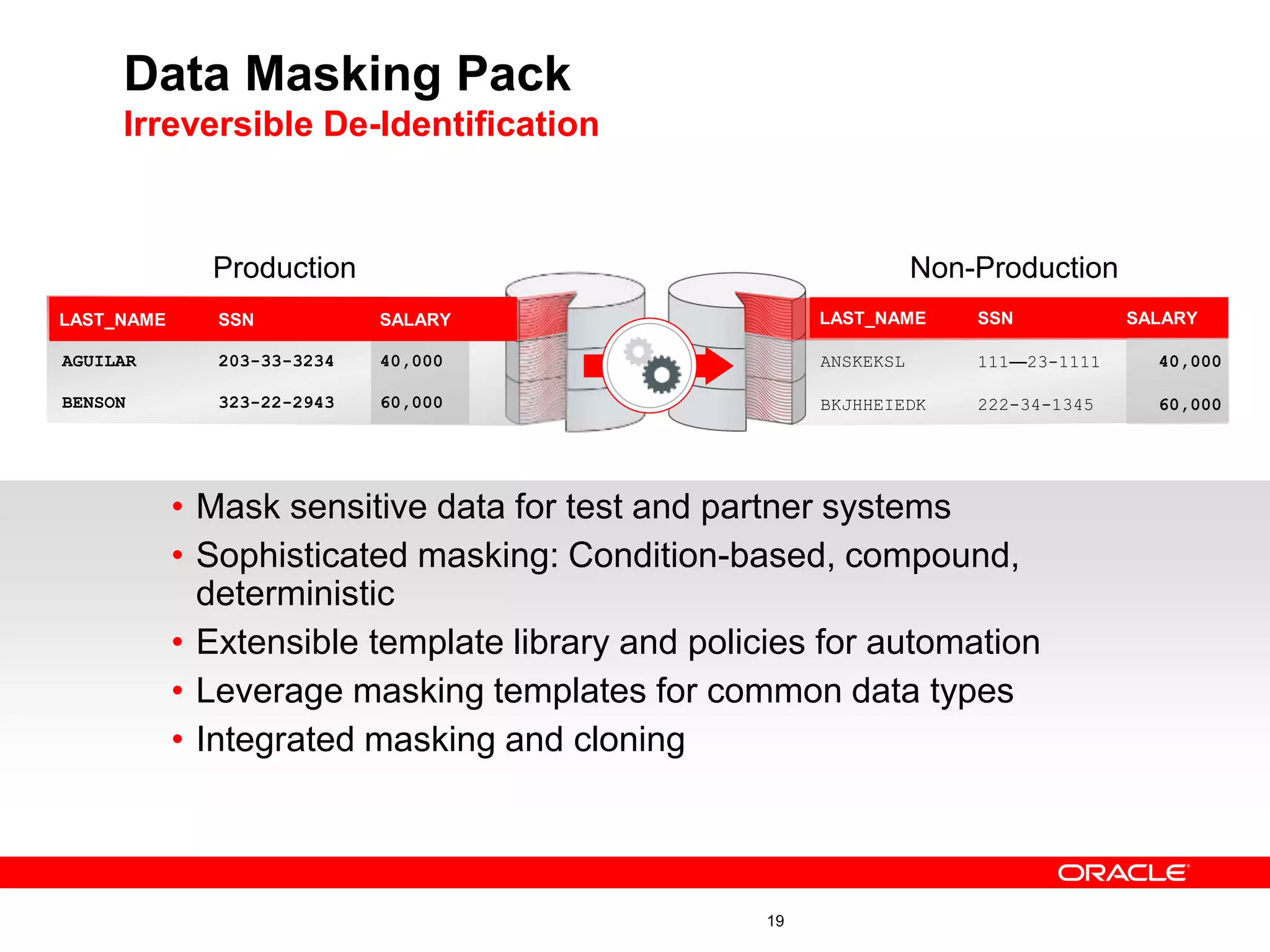 Data Masking Pack
Irreversible De-Identification

Production

| LAST_NAME | SSN | SALARY |
|---|---|---|
| AGUILAR | 203-33-3234 | 40,000 |
| BENSON | 323-22-2943 | 60,000 |

Non-Production

| LAST_NAME | SSN | SALARY |
|---|---|---|
| ANSKEKSL | 111—23-1111 | 40,000 |
| BKJHHEIEDK | 222-34-1345 | 60,000 |

• Mask sensitive data for test and partner systems
• Sophisticated masking: Condition-based, compound, deterministic
• Extensible template library and policies for automation
• Leverage masking templates for common data types
• Integrated masking and cloning

ORACLE

19