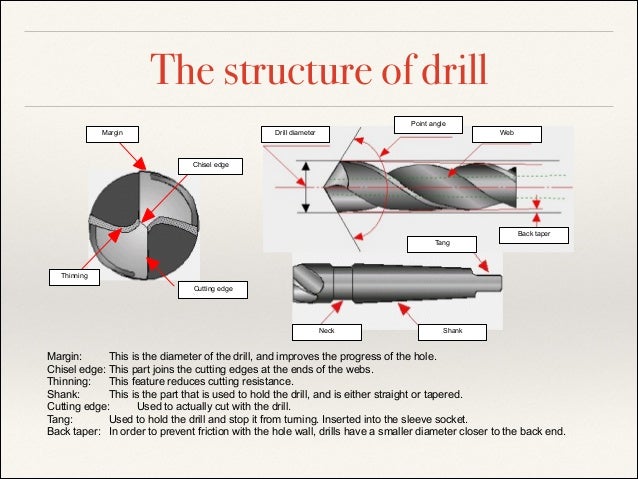 The structure of drill

Margin

Chisel edge

Thinning

Cutting edge

Drill diameter

Point angle

Web

Back taper

Tang

Neck

Shank

Margin: This is the diameter of the drill, and improves the progress of the hole.
Chisel edge: This part joins the cutting edges at the ends of the webs.
Thinning: This feature reduces cutting resistance.
Shank: This is the part that is used to hold the drill, and is either straight or tapered.
Cutting edge: Used to actually cut with the drill.
Tang: Used to hold the drill and stop it from turning. Inserted into the sleeve socket.
Back taper: In order to prevent friction with the hole wall, drills have a smaller diameter closer to the back end.