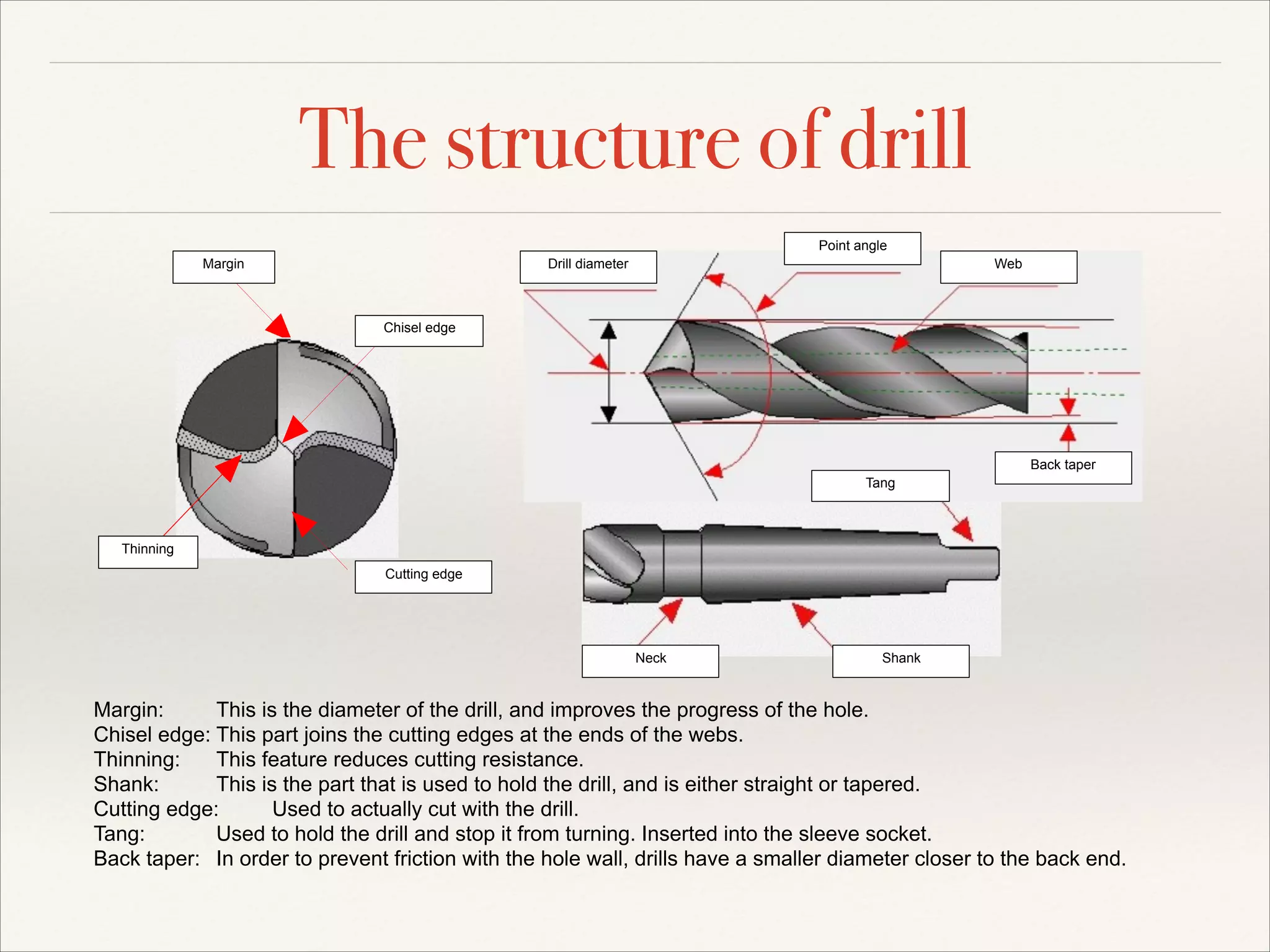 The structure of drill

Margin

Chisel edge

Thinning

Cutting edge

Drill diameter

Point angle

Web

Back taper

Tang

Neck

Shank

Margin: This is the diameter of the drill, and improves the progress of the hole.
Chisel edge: This part joins the cutting edges at the ends of the webs.
Thinning: This feature reduces cutting resistance.
Shank: This is the part that is used to hold the drill, and is either straight or tapered.
Cutting edge: Used to actually cut with the drill.
Tang: Used to hold the drill and stop it from turning. Inserted into the sleeve socket.
Back taper: In order to prevent friction with the hole wall, drills have a smaller diameter closer to the back end.