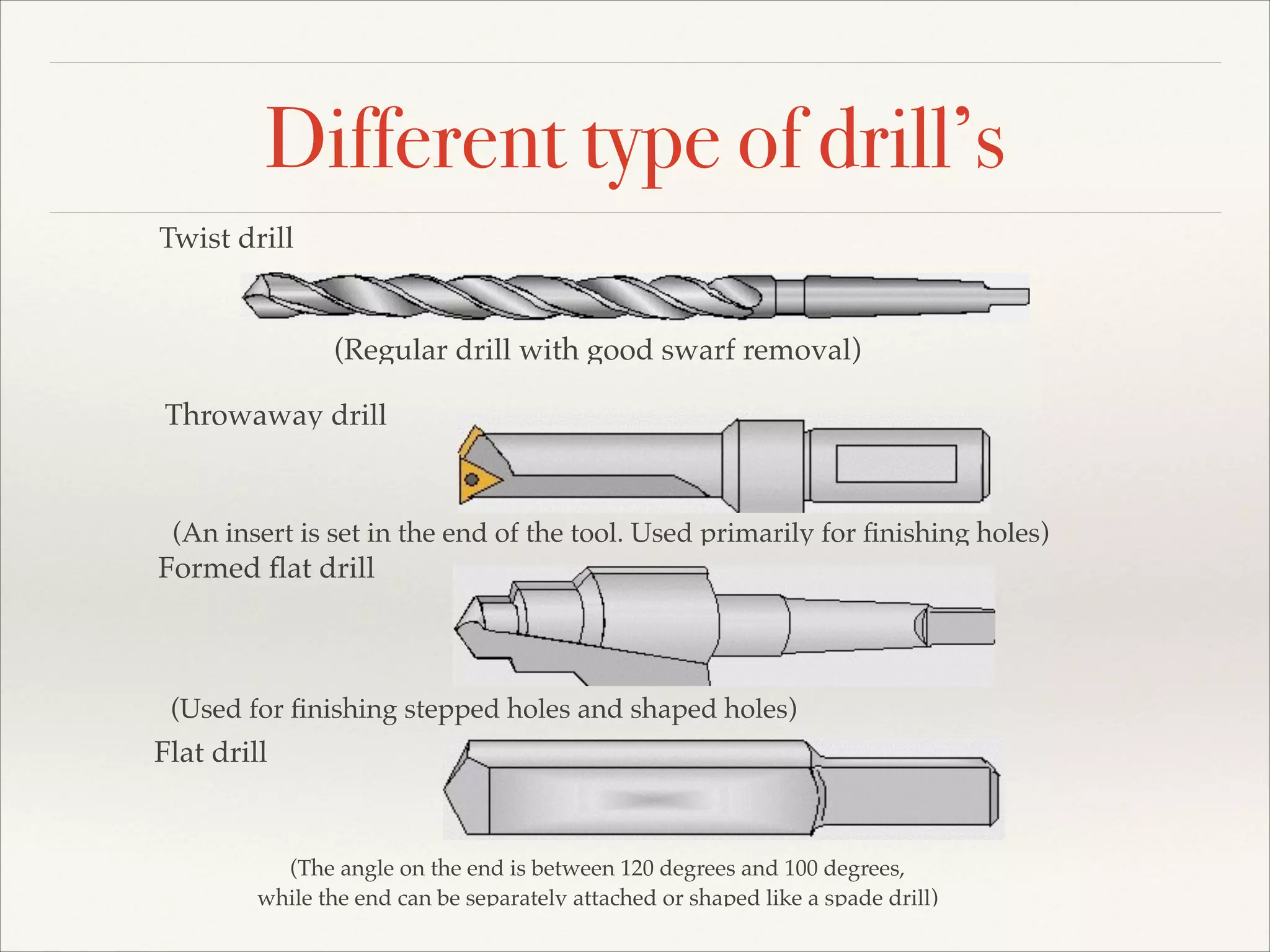 Different type of drill's

Twist drill

(Regular drill with good swarf removal)

Throwaway drill

(An insert is set in the end of the tool. Used primarily for finishing holes)

Formed flat drill

(Used for finishing stepped holes and shaped holes)

Flat drill

(The angle on the end is between 120 degrees and 100 degrees, while the end can be separately attached or shaped like a spade drill)