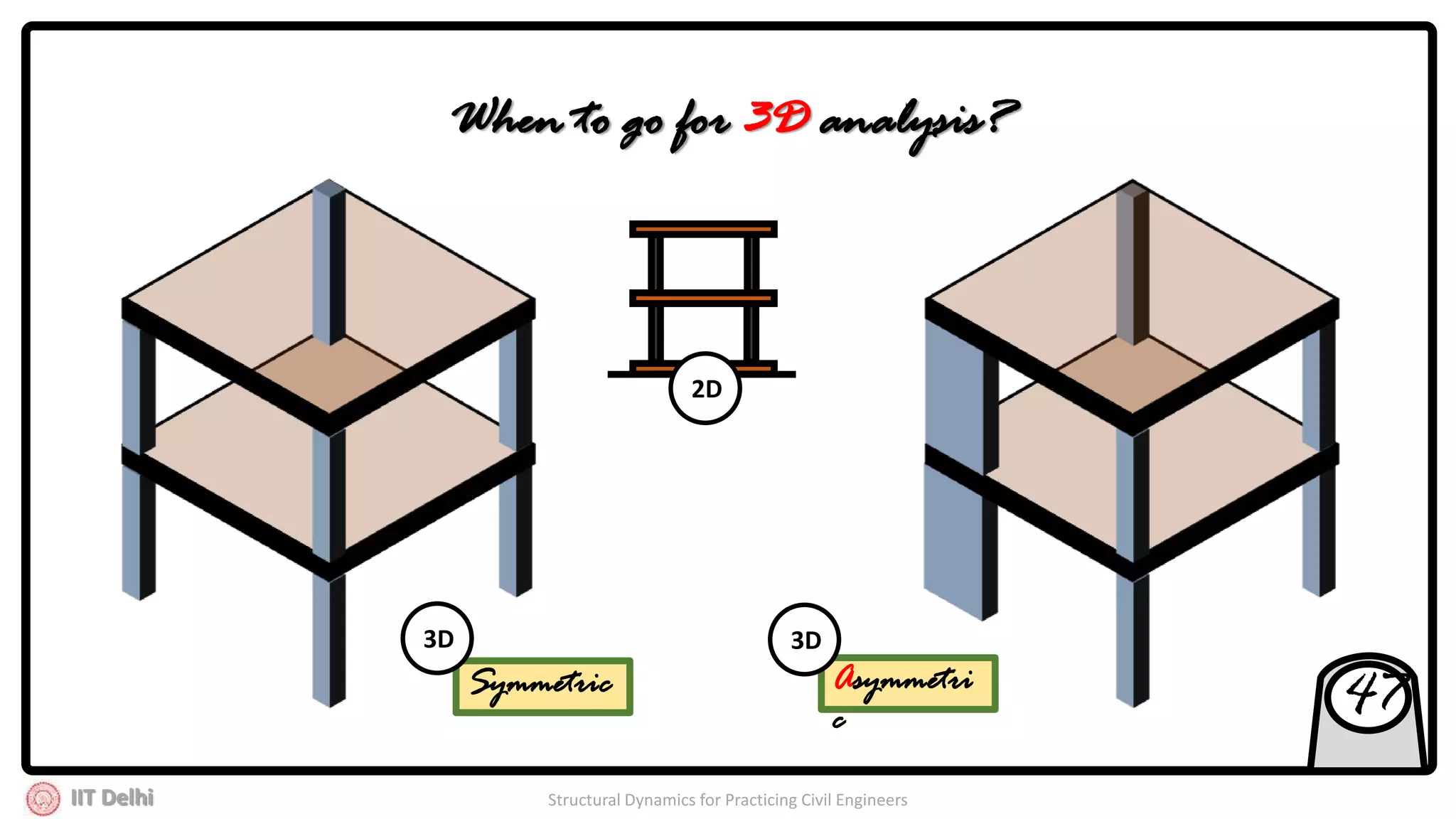 When to go for 3D analysis?

2D

3D

Symmetric

3D

Asymmetri

c

47

IIT Delhi

Structural Dynamics for Practicing Civil Engineers