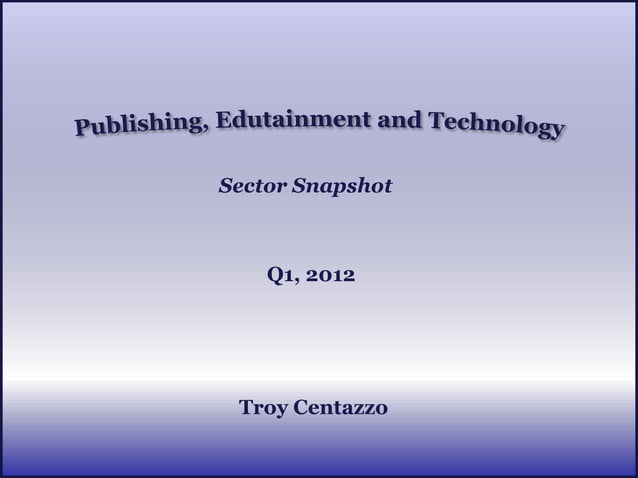 Publishing, Edutainment and Technology

Sector Snapshot

Q1, 2012

Troy Centazzo