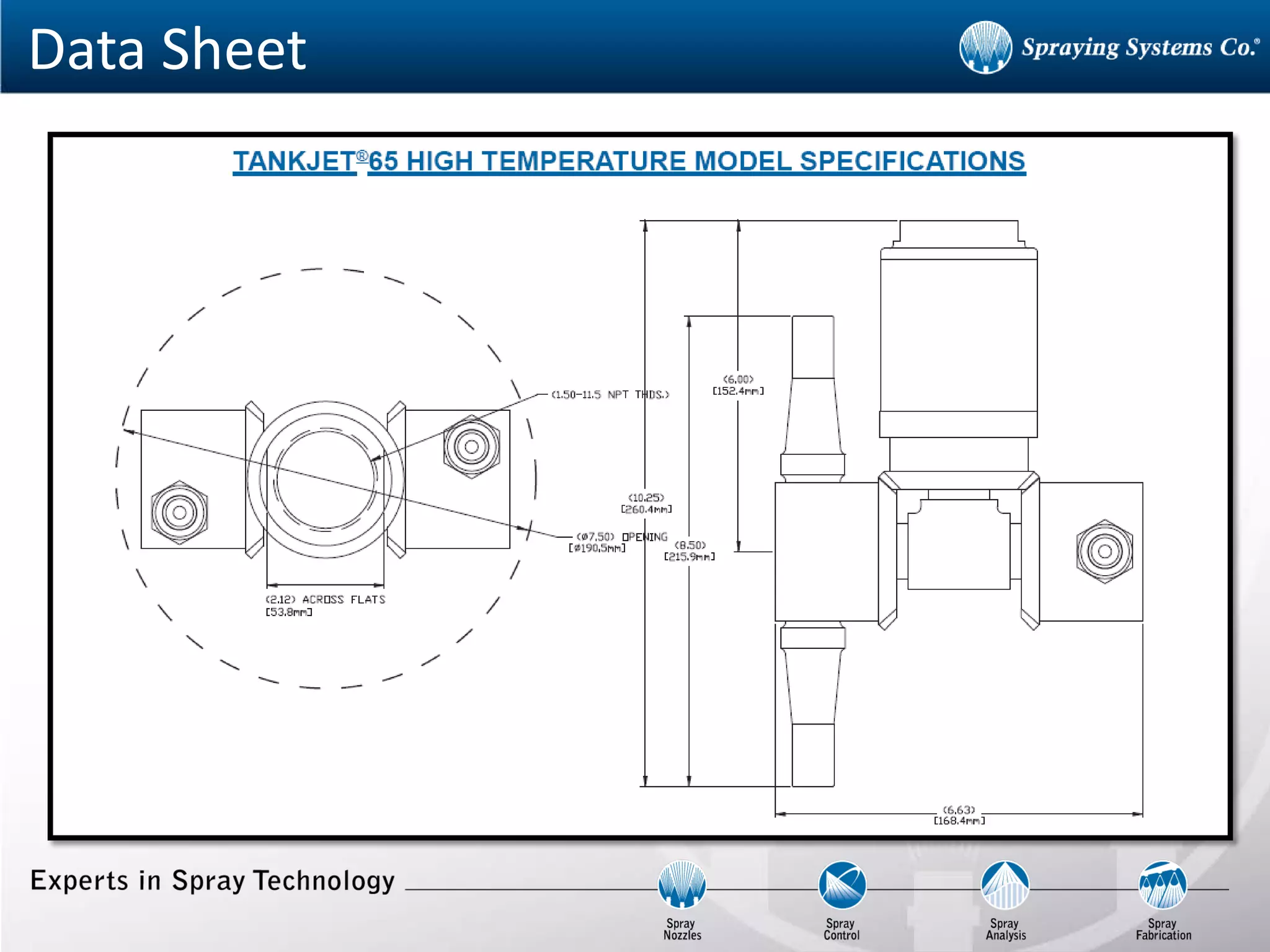 Data Sheet

Spraying Systems Co.®

TANKJET®65 HIGH TEMPERATURE MODEL SPECIFICATIONS

(1.50-11.5 NPT THDS.)

(ø7.50) OPENING [ø190.5mm]

(2.12) ACROSS FLATS [53.8mm]

(6.00) [152.4mm]

(10.25) [260.4mm]

(8.50) [215.9mm]

(6.63) [168.4mm]

Experts in Spray Technology

Spray Nozzles

Spray Control

Spray Analysis

Spray Fabrication