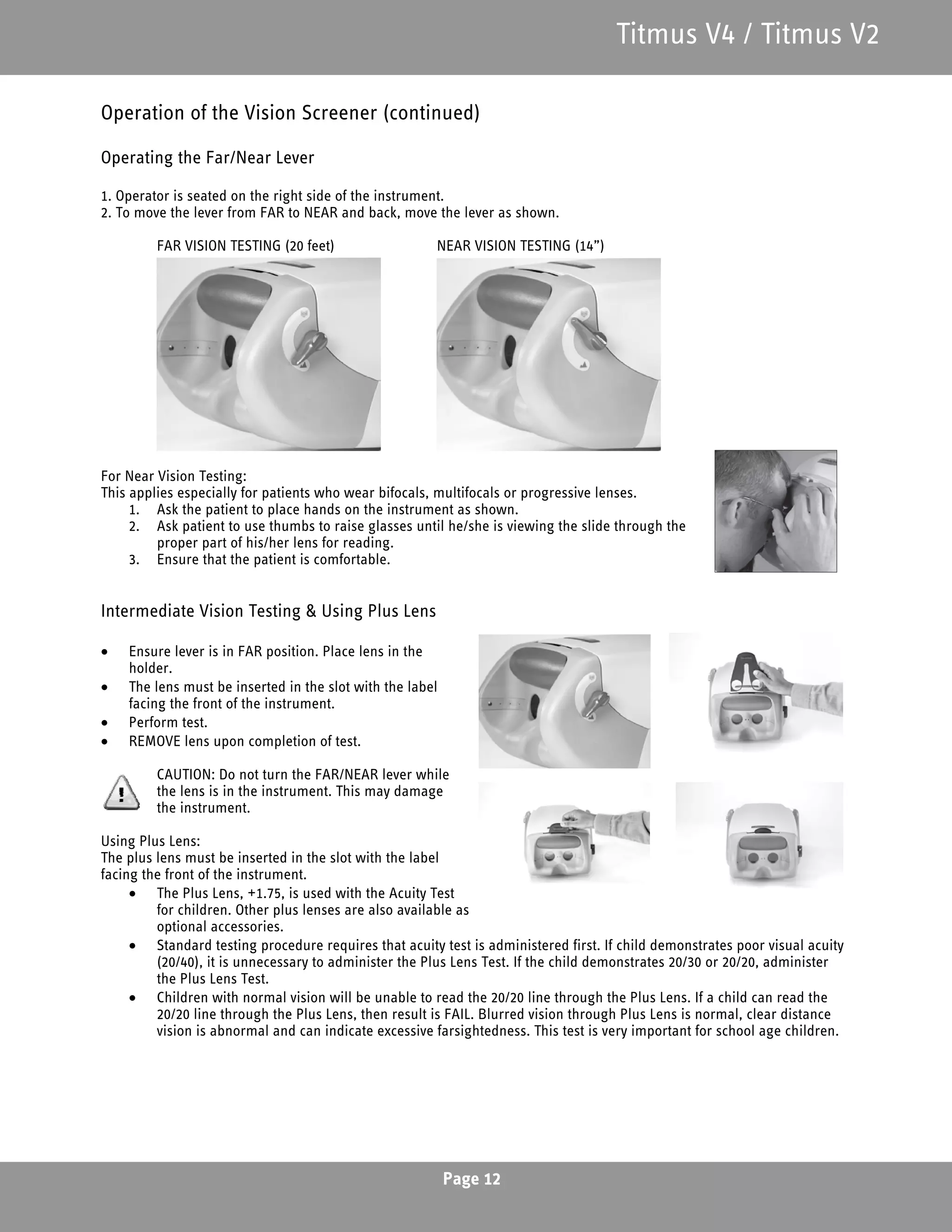 Titmus V4 / Titmus V2

Operation of the Vision Screener (continued)

Operating the Far/Near Lever

1. Operator is seated on the right side of the instrument.
2. To move the lever from FAR to NEAR and back, move the lever as shown.

FAR VISION TESTING (20 feet)

NEAR VISION TESTING (14”)

For Near Vision Testing:
This applies especially for patients who wear bifocals, multifocals or progressive lenses.
1. Ask the patient to place hands on the instrument as shown.
2. Ask patient to use thumbs to raise glasses until he/she is viewing the slide through the proper part of his/her lens for reading.
3. Ensure that the patient is comfortable.

Intermediate Vision Testing & Using Plus Lens

• Ensure lever is in FAR position. Place lens in the holder.
• The lens must be inserted in the slot with the label facing the front of the instrument.
• Perform test.
• REMOVE lens upon completion of test.

CAUTION: Do not turn the FAR/NEAR lever while the lens is in the instrument. This may damage the instrument.

Using Plus Lens:
The plus lens must be inserted in the slot with the label facing the front of the instrument.
• The Plus Lens, +1.75, is used with the Acuity Test for children. Other plus lenses are also available as optional accessories.
• Standard testing procedure requires that acuity test is administered first. If child demonstrates poor visual acuity (20/40), it is unnecessary to administer the Plus Lens Test. If the child demonstrates 20/30 or 20/20, administer the Plus Lens Test.
• Children with normal vision will be unable to read the 20/20 line through the Plus Lens. If a child can read the 20/20 line through the Plus Lens, then result is FAIL. Blurred vision through Plus Lens is normal, clear distance vision is abnormal and can indicate excessive farsightedness. This test is very important for school age children.

Page 12