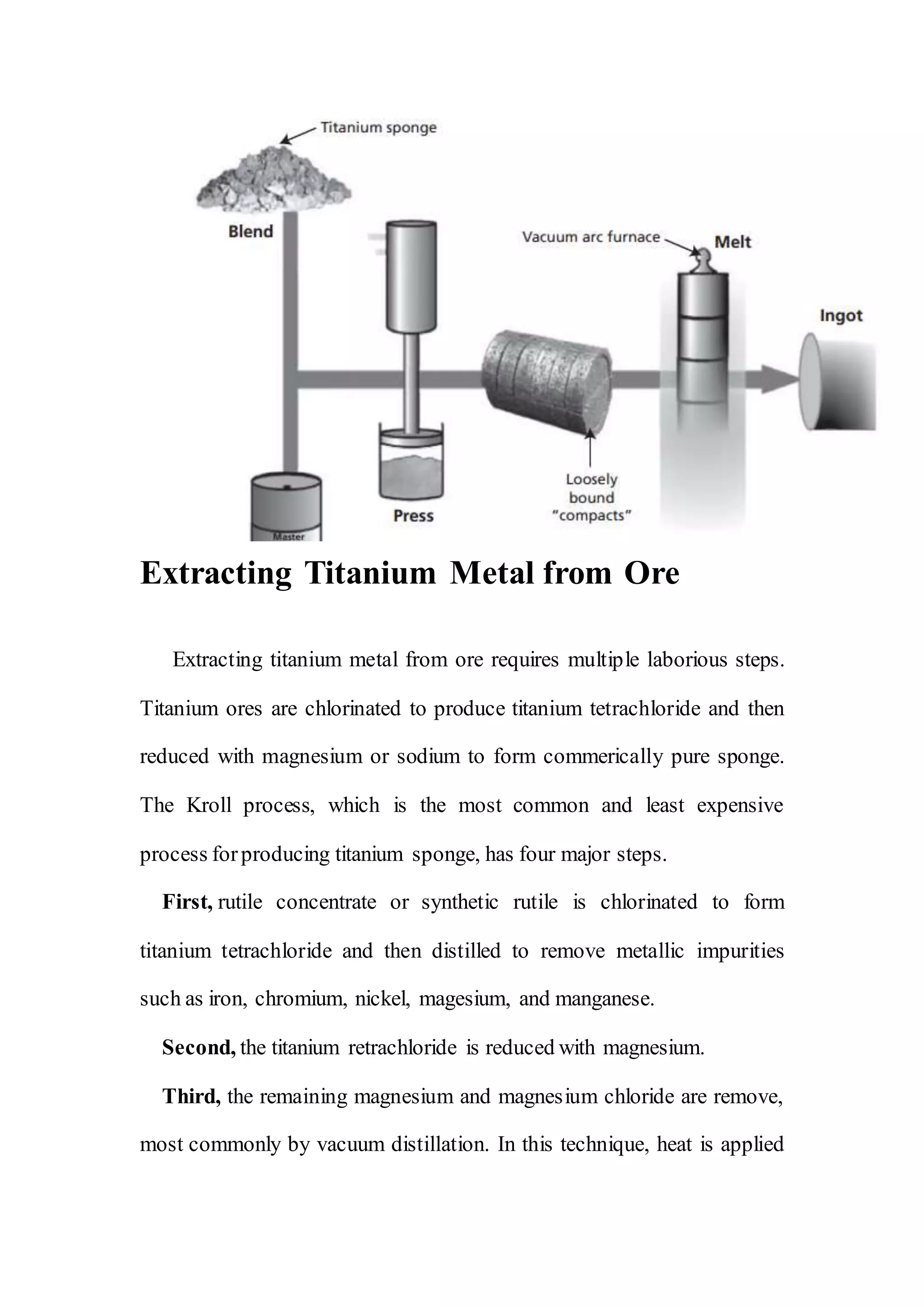 Titanium sponge

Blend

Vacuum arc furnace

Melt

Ingot

Loosely bound "compacts"

Press

Master

Extracting Titanium Metal from Ore

Extracting titanium metal from ore requires multiple laborious steps. Titanium ores are chlorinated to produce titanium tetrachloride and then reduced with magnesium or sodium to form commerically pure sponge. The Kroll process, which is the most common and least expensive process for producing titanium sponge, has four major steps.

First, rutile concentrate or synthetic rutile is chlorinated to form titanium tetrachloride and then distilled to remove metallic impurities such as iron, chromium, nickel, magesium, and manganese.

Second, the titanium retrachloride is reduced with magnesium.

Third, the remaining magnesium and magnesium chloride are remove, most commonly by vacuum distillation. In this technique, heat is applied