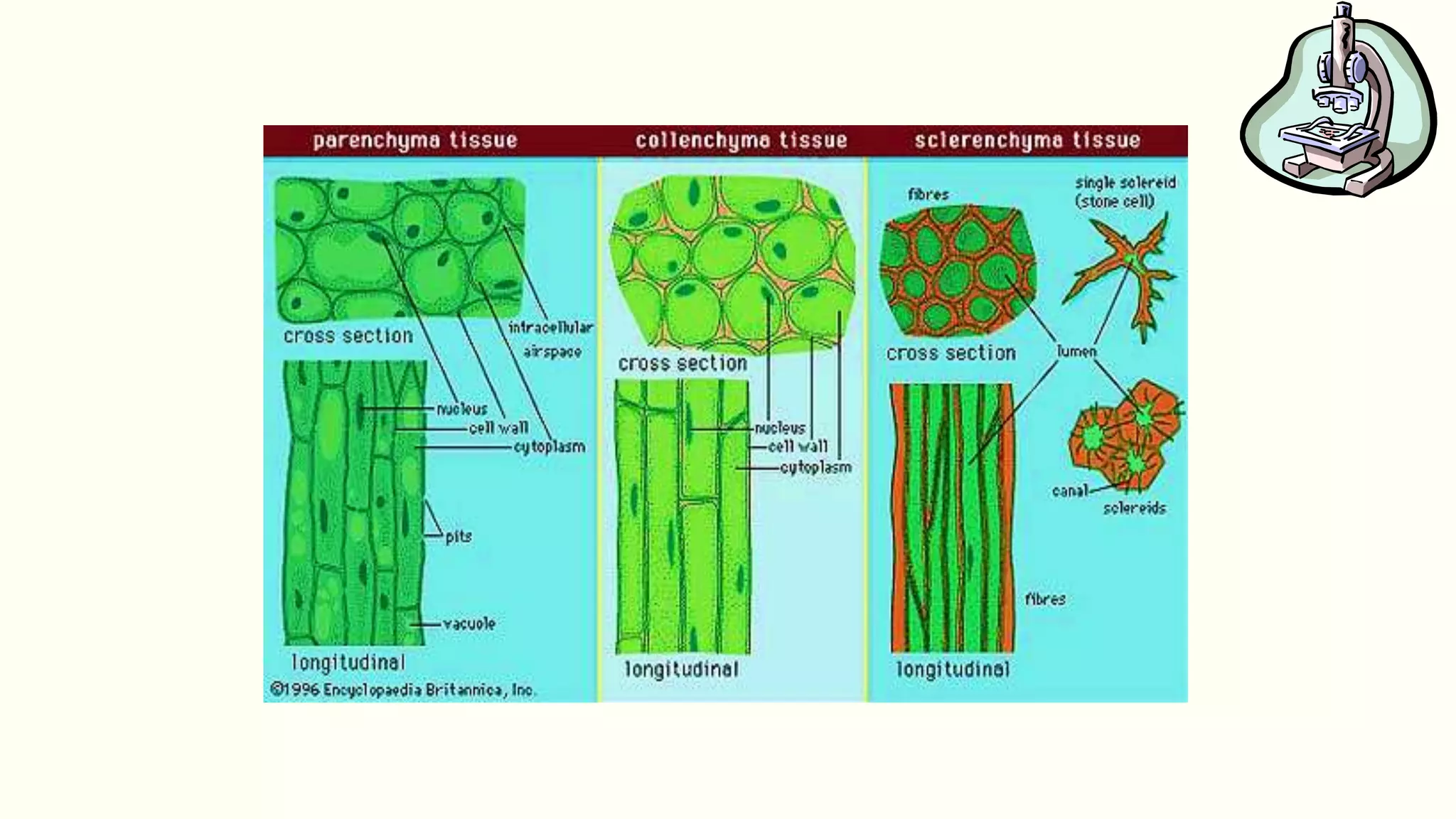 parenchyma tissue

cross section

intracellular airspace

nucleus

cell wall

cytoplasm

pits

vacuole

longitudinal

©1996 Encyclopaedia Britannica, Inc.

collenchyma tissue

cross section

nucleus

cell wall

cytoplasm

longitudinal

sclerenchyma tissue

fibres

single sclereid (stone cell)

cross section

lumen

canal

sclereids

fibres

longitudinal