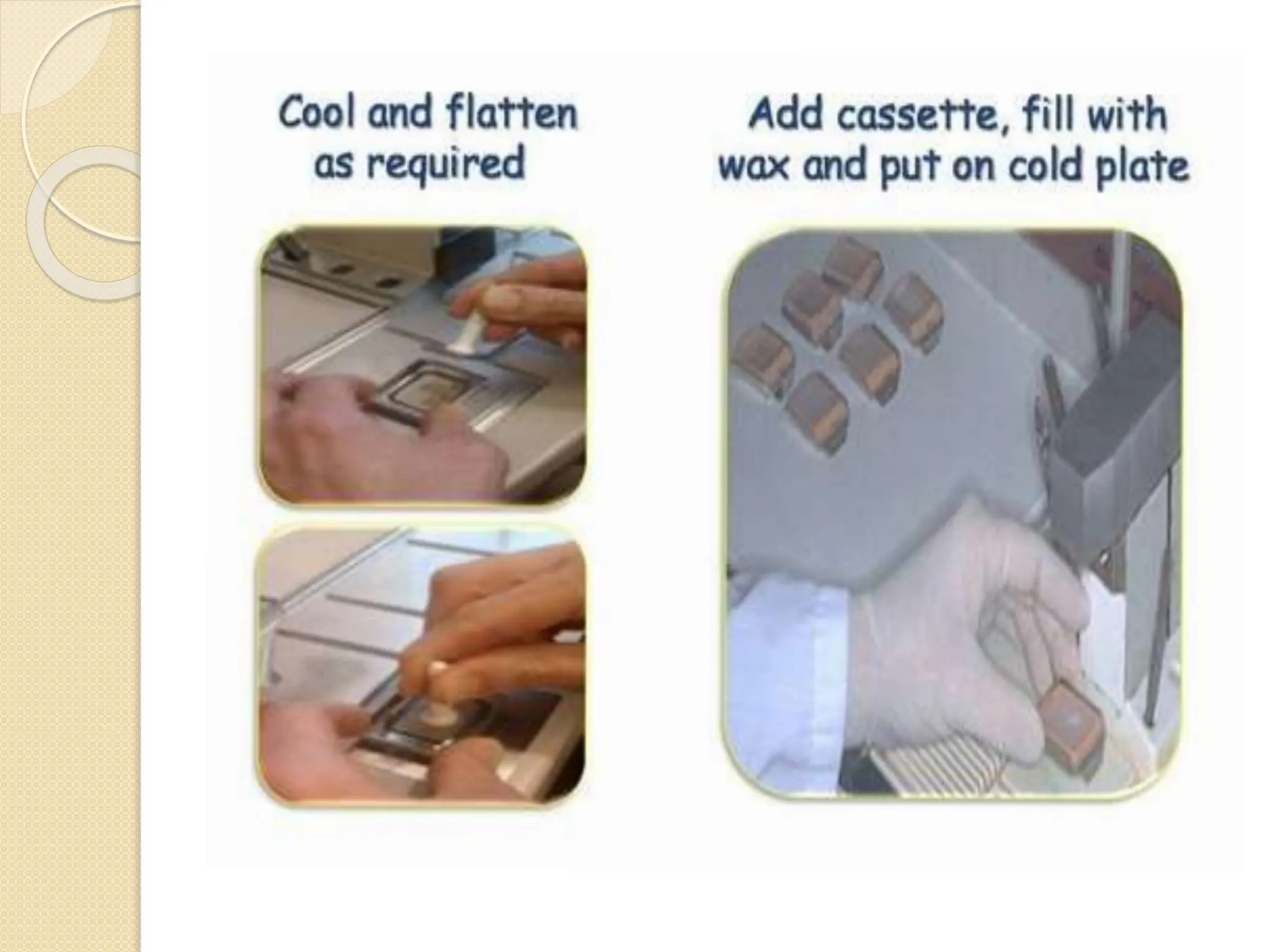 Cool and flatten as required

Add cassette, fill with wax and put on cold plate