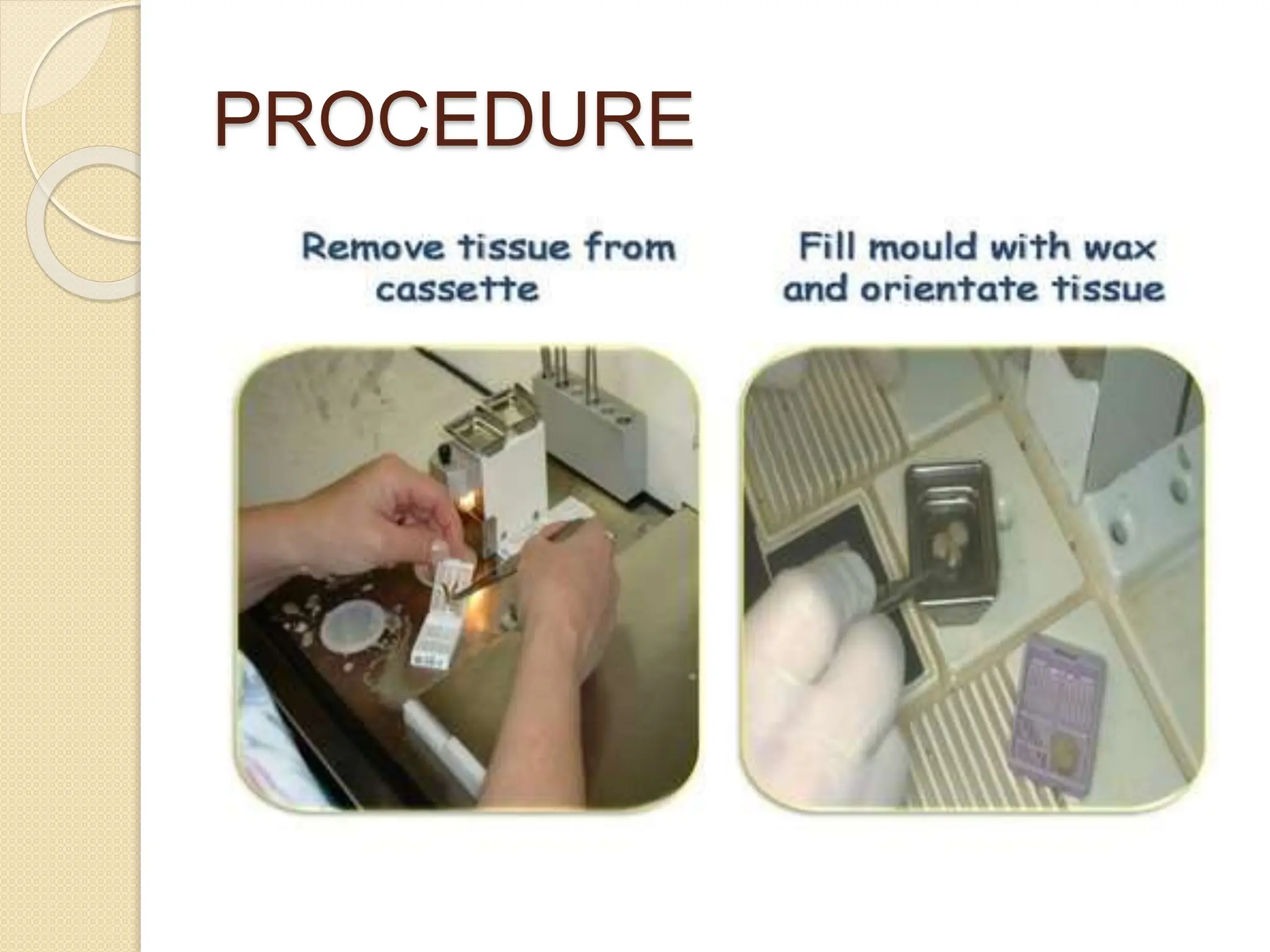 PROCEDURE

Remove tissue from cassette

Fill mould with wax and orientate tissue