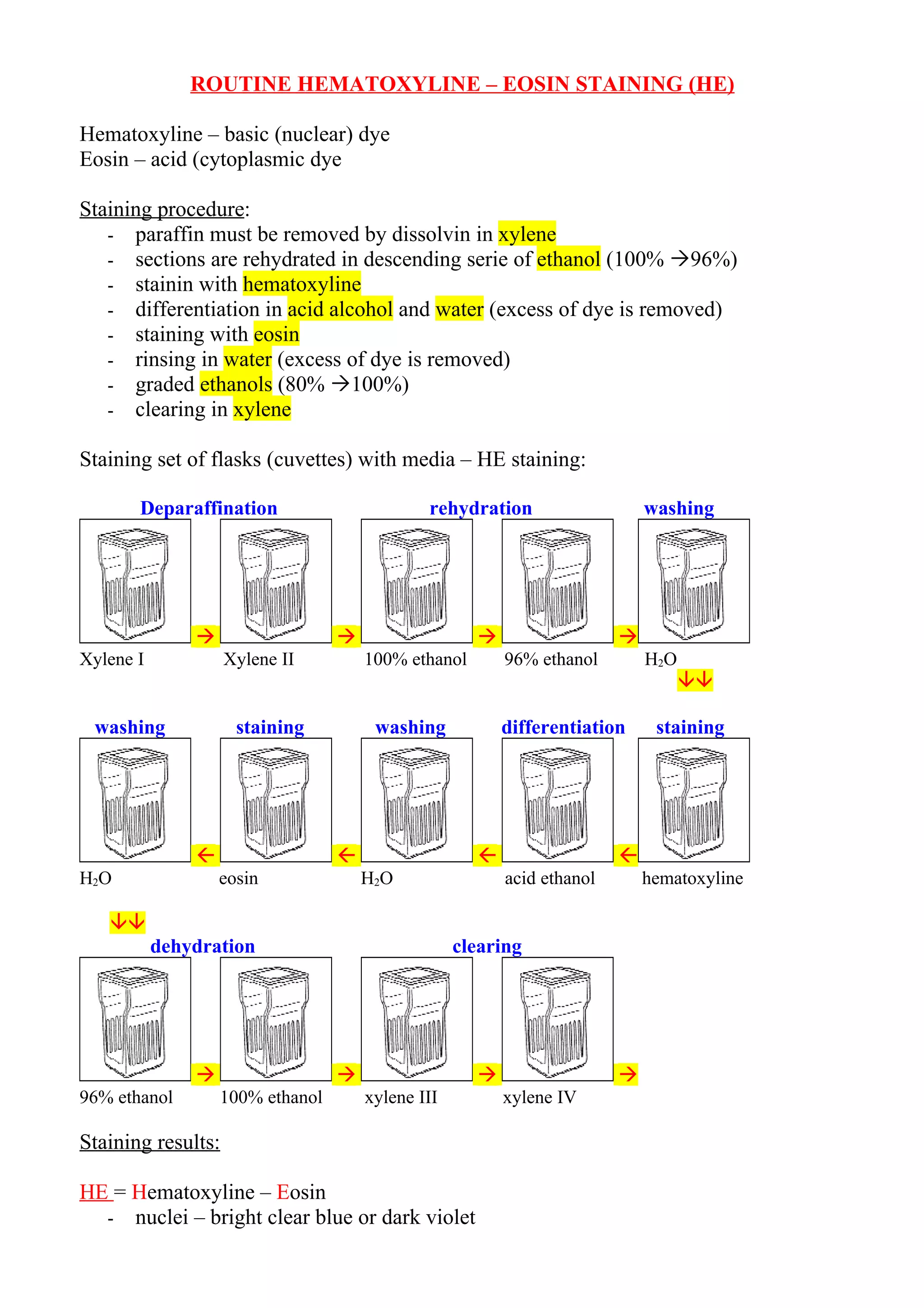 ROUTINE HEMATOXYLINE – EOSIN STAINING (HE)

Hematoxyline – basic (nuclear) dye
Eosin – acid (cytoplasmic dye

Staining procedure:
- paraffin must be removed by dissolvin in xylene
- sections are rehydrated in descending serie of ethanol (100% →96%)
- stainin with hematoxyline
- differentiation in acid alcohol and water (excess of dye is removed)
- staining with eosin
- rinsing in water (excess of dye is removed)
- graded ethanols (80% →100%)
- clearing in xylene

Staining set of flasks (cuvettes) with media – HE staining:

Deparaffination rehydration washing

→ → → →

Xylene I Xylene II 100% ethanol 96% ethanol $H_2O$

↓↓

washing staining washing differentiation staining

← ← ← ←

$H_2O$ eosin $H_2O$ acid ethanol hematoxyline

↓↓

dehydration clearing

→ → → →

96% ethanol 100% ethanol xylene III xylene IV

Staining results:

HE = Hematoxyline – Eosin
- nuclei – bright clear blue or dark violet