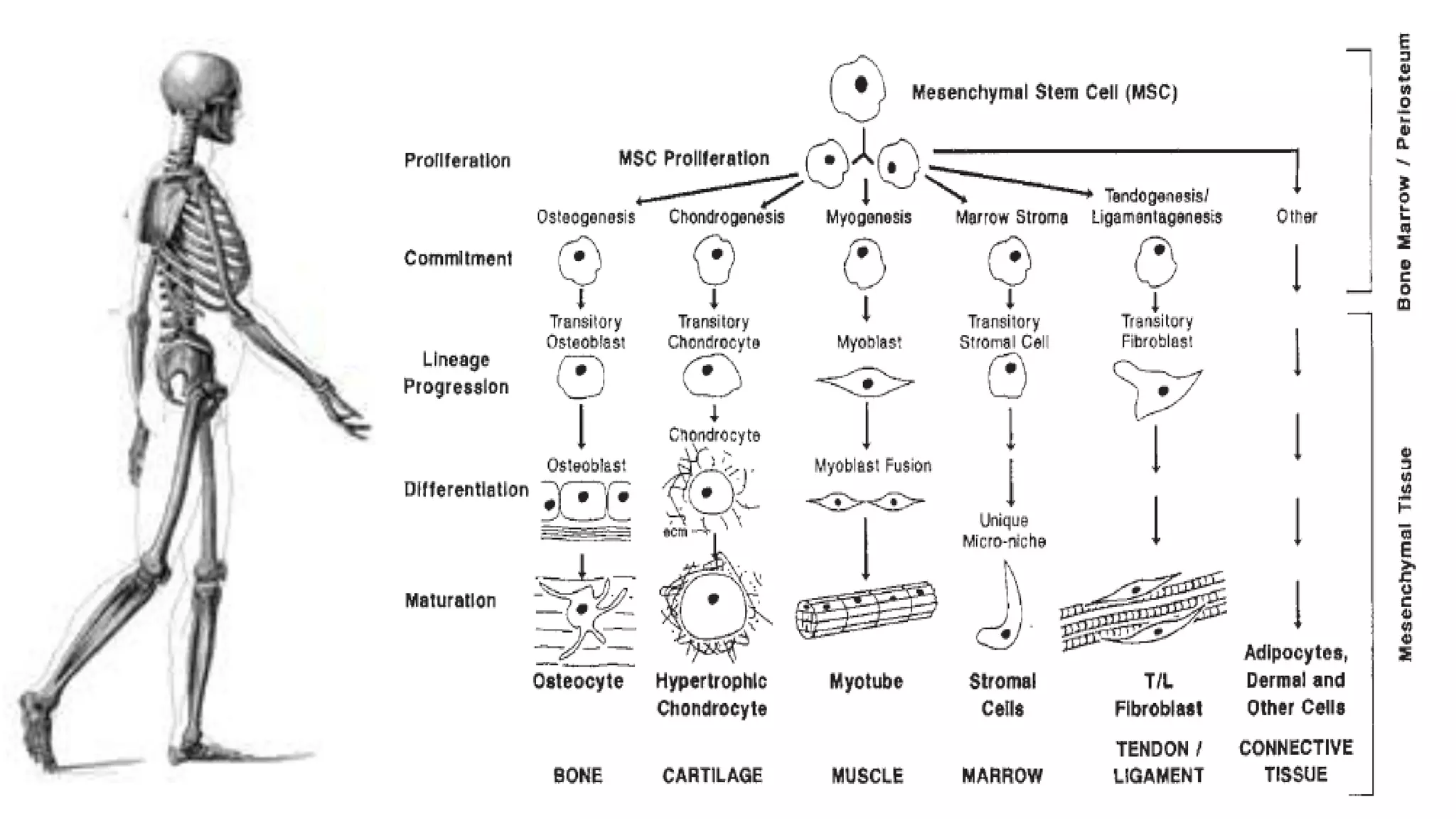 Mesenchymal Stem Cell (MSC)

Proliferation

MSC Proliferation

Osteogenesis

Chondrogenesis

Myogenesis

Marrow Stroma

Tendogenesis/ Ligamentagenesis

Other

Commitment

Transitory Osteoblast

Transitory Chondrocyte

Myoblast

Transitory Stromal Cell

Transitory Fibroblast

Lineage Progression

Chondrocyte

Osteoblast

Myoblast Fusion

Differentiation

ecm

Unique Micro-niche

Maturation

Osteocyte

Hypertrophic Chondrocyte

Myotube

Stromal Cells

T/L Fibroblast

Adipocytes, Dermal and Other Cells

BONE

CARTILAGE

MUSCLE

MARROW

TENDON / LIGAMENT

CONNECTIVE TISSUE

Bone Marrow / Periosteum

Mesenchymal Tissue