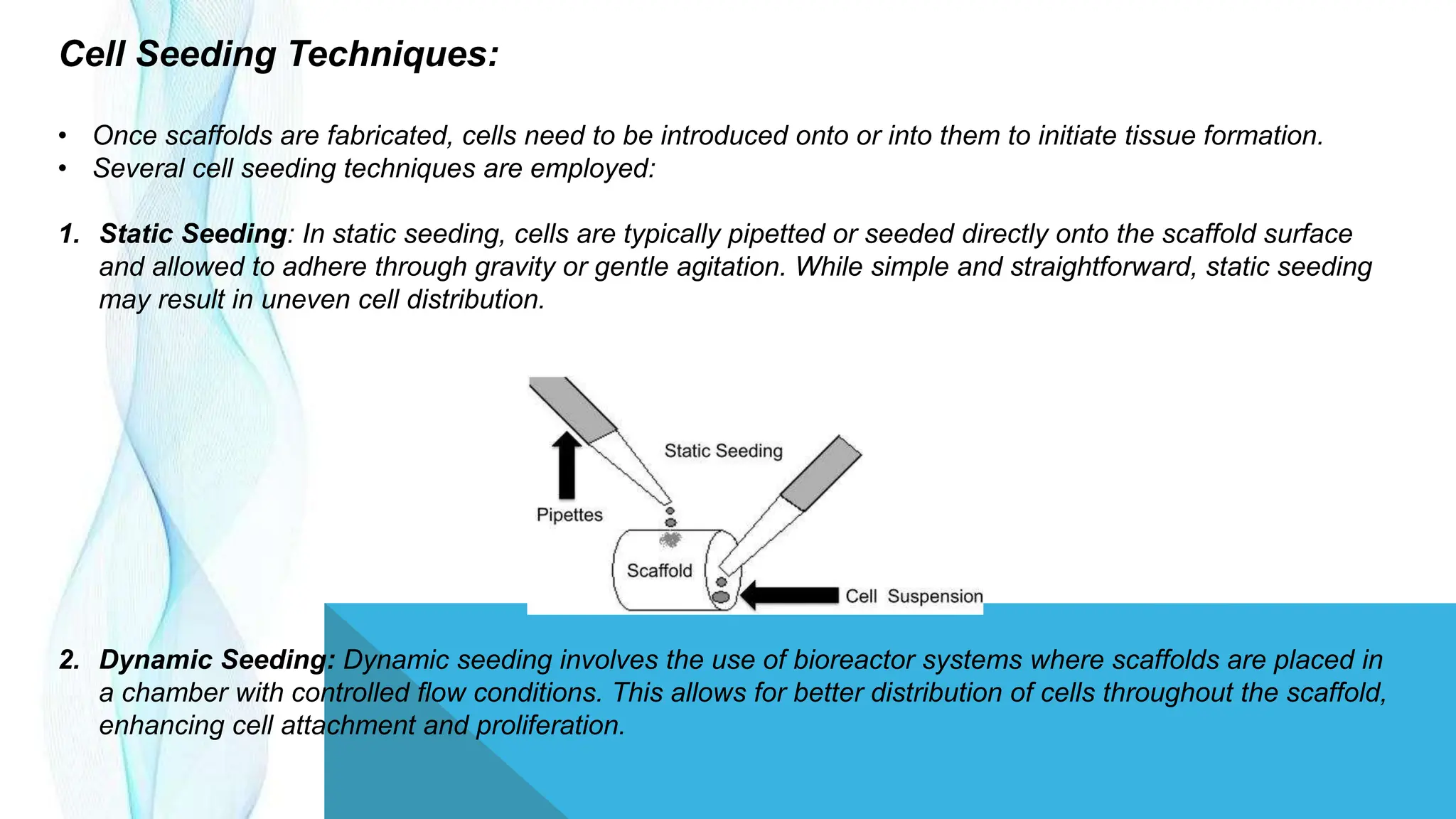 Cell Seeding Techniques:

• Once scaffolds are fabricated, cells need to be introduced onto or into them to initiate tissue formation.
• Several cell seeding techniques are employed:

1. Static Seeding: In static seeding, cells are typically pipetted or seeded directly onto the scaffold surface and allowed to adhere through gravity or gentle agitation. While simple and straightforward, static seeding may result in uneven cell distribution.

Static Seeding

Pipettes

Scaffold

Cell Suspension

2. Dynamic Seeding: Dynamic seeding involves the use of bioreactor systems where scaffolds are placed in a chamber with controlled flow conditions. This allows for better distribution of cells throughout the scaffold, enhancing cell attachment and proliferation.