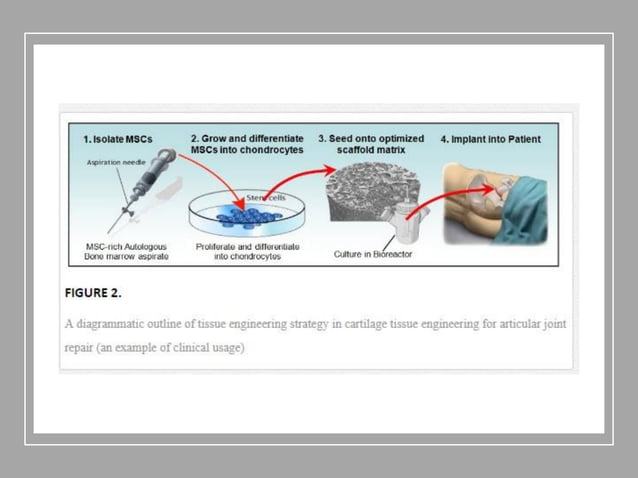 1. Isolate MSCs

Aspiration needle

MSC-rich Autologous Bone marrow aspirate

2. Grow and differentiate MSCs into chondrocytes

Stem cells

Proliferate and differentiate into chondrocytes

3. Seed onto optimized scaffold matrix

Culture in Bioreactor

4. Implant into Patient

FIGURE 2.

A diagrammatic outline of tissue engineering strategy in cartilage tissue engineering for articular joint repair (an example of clinical usage)