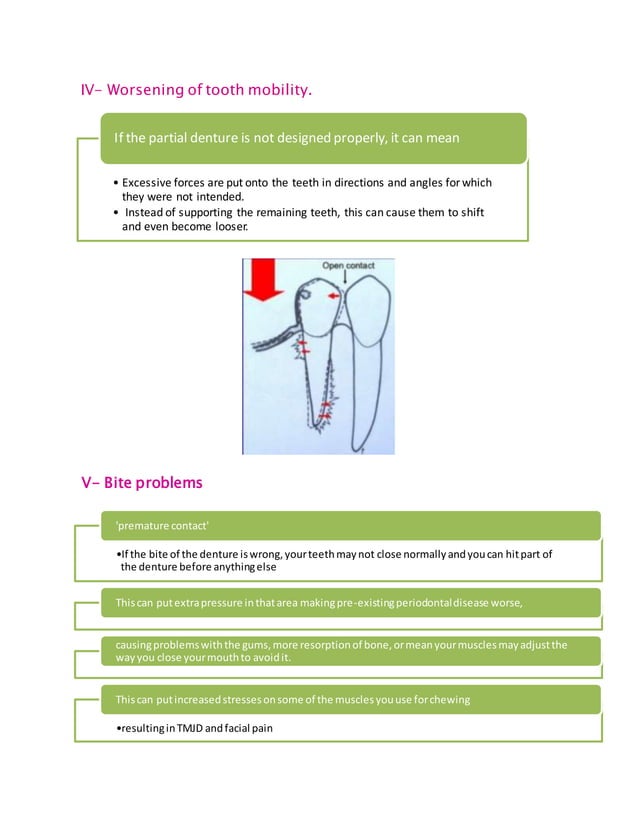 IV- Worsening of tooth mobility.

If the partial denture is not designed properly, it can mean

• Excessive forces are put onto the teeth in directions and angles for which they were not intended.
• Instead of supporting the remaining teeth, this can cause them to shift and even become looser.

Open contact

V- Bite problems

'premature contact'

•If the bite of the denture is wrong, your teeth may not close normally and you can hit part of the denture before anything else

This can put extra pressure in that area making pre-existing periodontal disease worse,

causing problems with the gums, more resorption of bone, or mean your muscles may adjust the way you close your mouth to avoid it.

This can put increased stresses on some of the muscles you use for chewing

•resulting in TMJD and facial pain