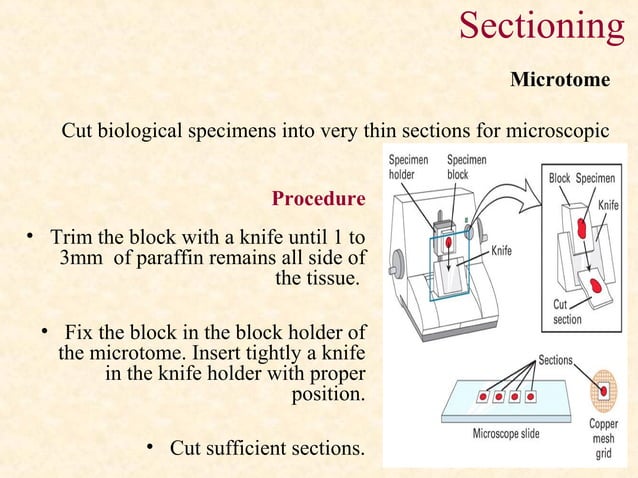 Sectioning

Microtome

Cut biological specimens into very thin sections for microscopic

Procedure

• Trim the block with a knife until 1 to 3mm of paraffin remains all side of the tissue.

• Fix the block in the block holder of the microtome. Insert tightly a knife in the knife holder with proper position.

• Cut sufficient sections.

Specimen holder
Specimen block
Knife
Block
Specimen
Knife
Cut section
Sections
Microscope slide
Copper mesh grid