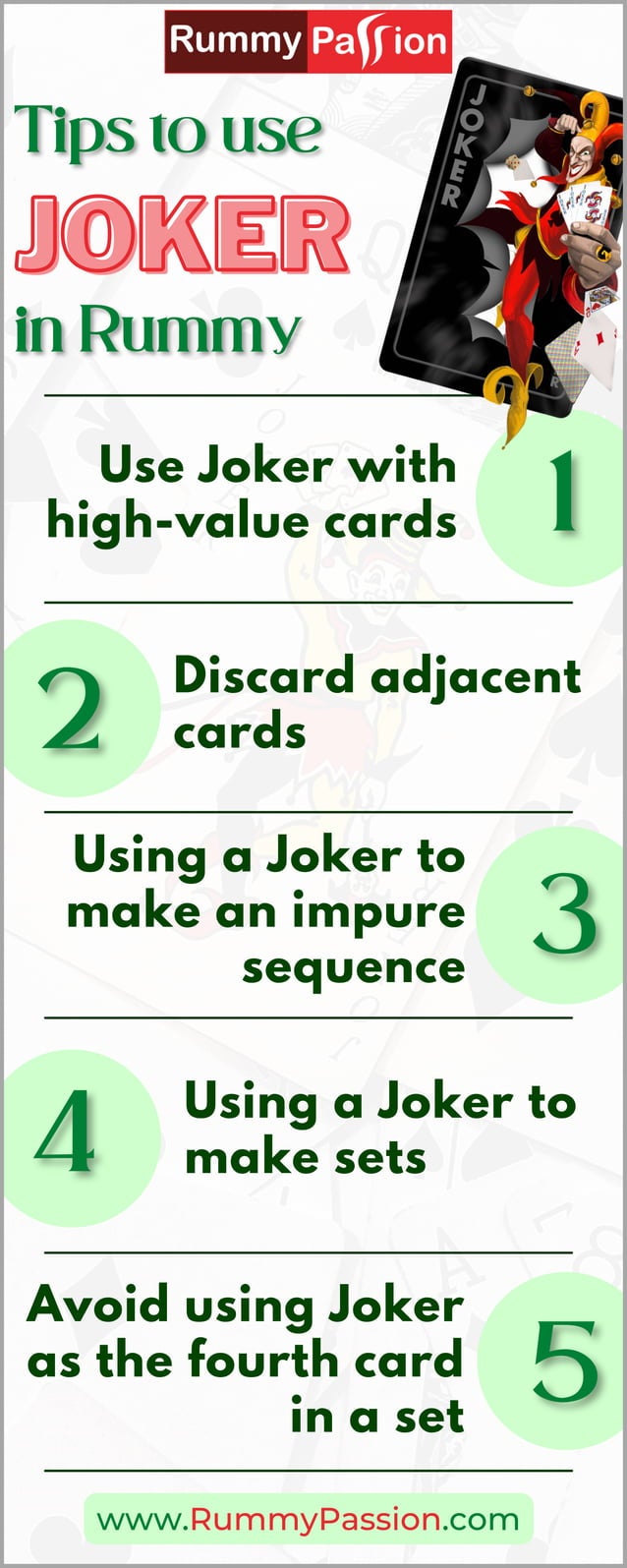 Rummy Passion

Tips to use JOKER in Rummy

JOKER

Use Joker with high-value cards

1

2

Discard adjacent cards

Using a Joker to make an impure sequence

3

4

Using a Joker to make sets

Avoid using Joker as the fourth card in a set

5

www.RummyPassion.com