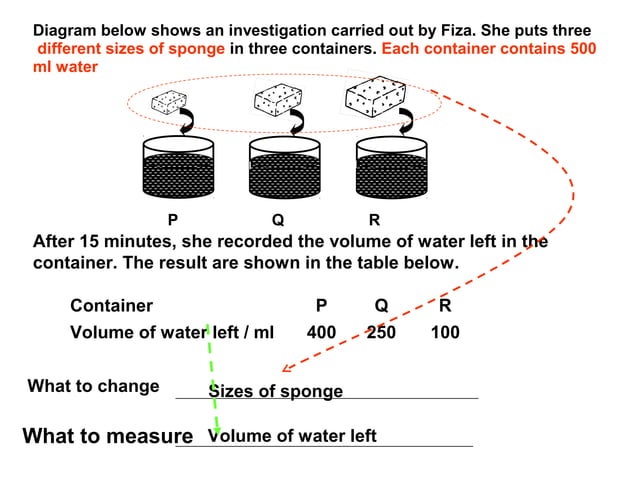 Diagram below shows an investigation carried out by Fiza. She puts three different sizes of sponge in three containers. Each container contains 500 ml water

P Q R

After 15 minutes, she recorded the volume of water left in the container. The result are shown in the table below.

| Container | P | Q | R |
|---|---|---|---|
| Volume of water left / ml | 400 | 250 | 100 |

What to change Sizes of sponge

What to measure Volume of water left