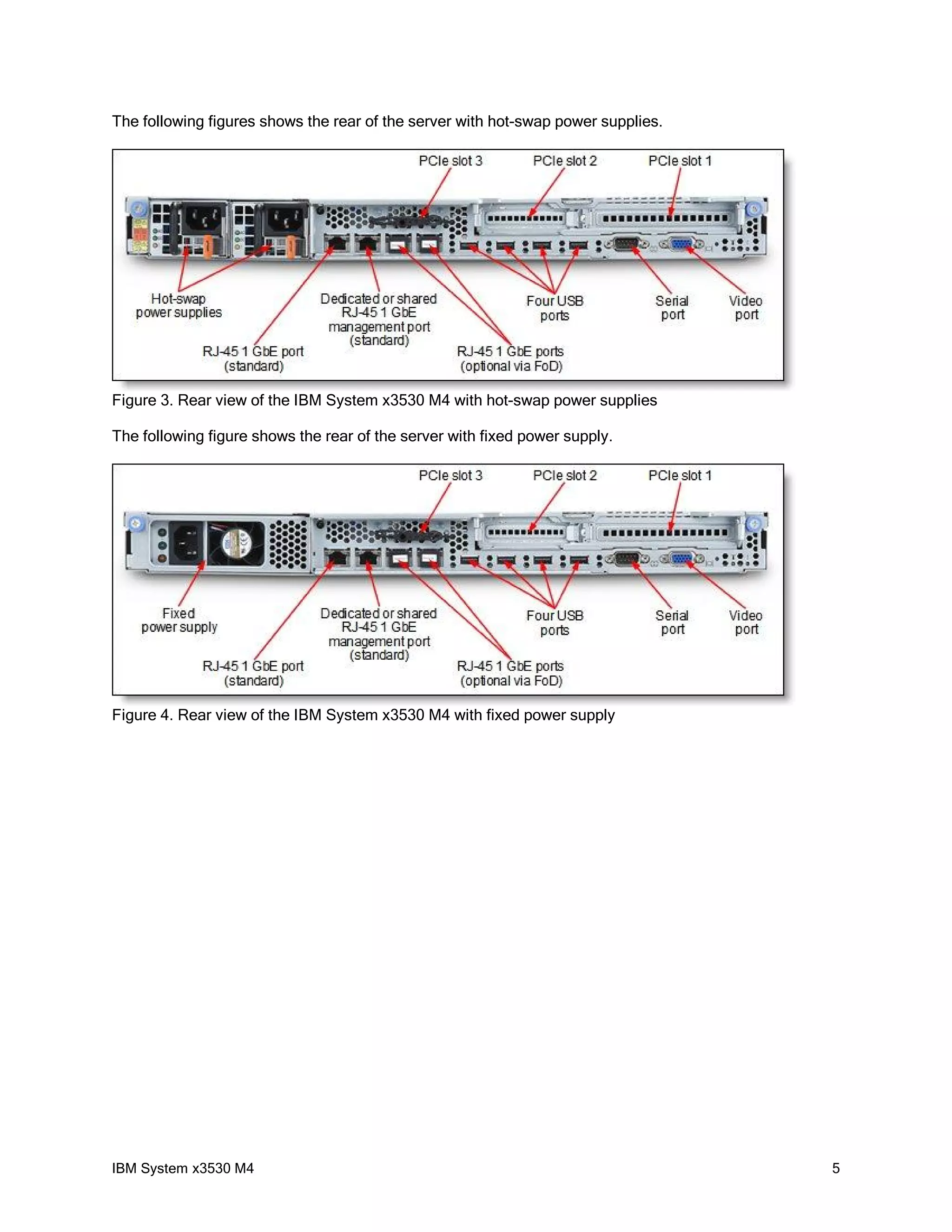 The following figures shows the rear of the server with hot-swap power supplies.

PCIe slot 3
PCIe slot 2
PCIe slot 1
Hot-swap power supplies
Dedicated or shared RJ-45 1 GbE management port (standard)
Four USB ports
Serial port
Video port
RJ-45 1 GbE port (standard)
RJ-45 1 GbE ports (optional via FoD)

Figure 3. Rear view of the IBM System x3530 M4 with hot-swap power supplies

The following figure shows the rear of the server with fixed power supply.

PCIe slot 3
PCIe slot 2
PCIe slot 1
Fixed power supply
Dedicated or shared RJ-45 1 GbE management port (standard)
Four USB ports
Serial port
Video port
RJ-45 1 GbE port (standard)
RJ-45 1 GbE ports (optional via FoD)

Figure 4. Rear view of the IBM System x3530 M4 with fixed power supply

IBM System x3530 M4
5