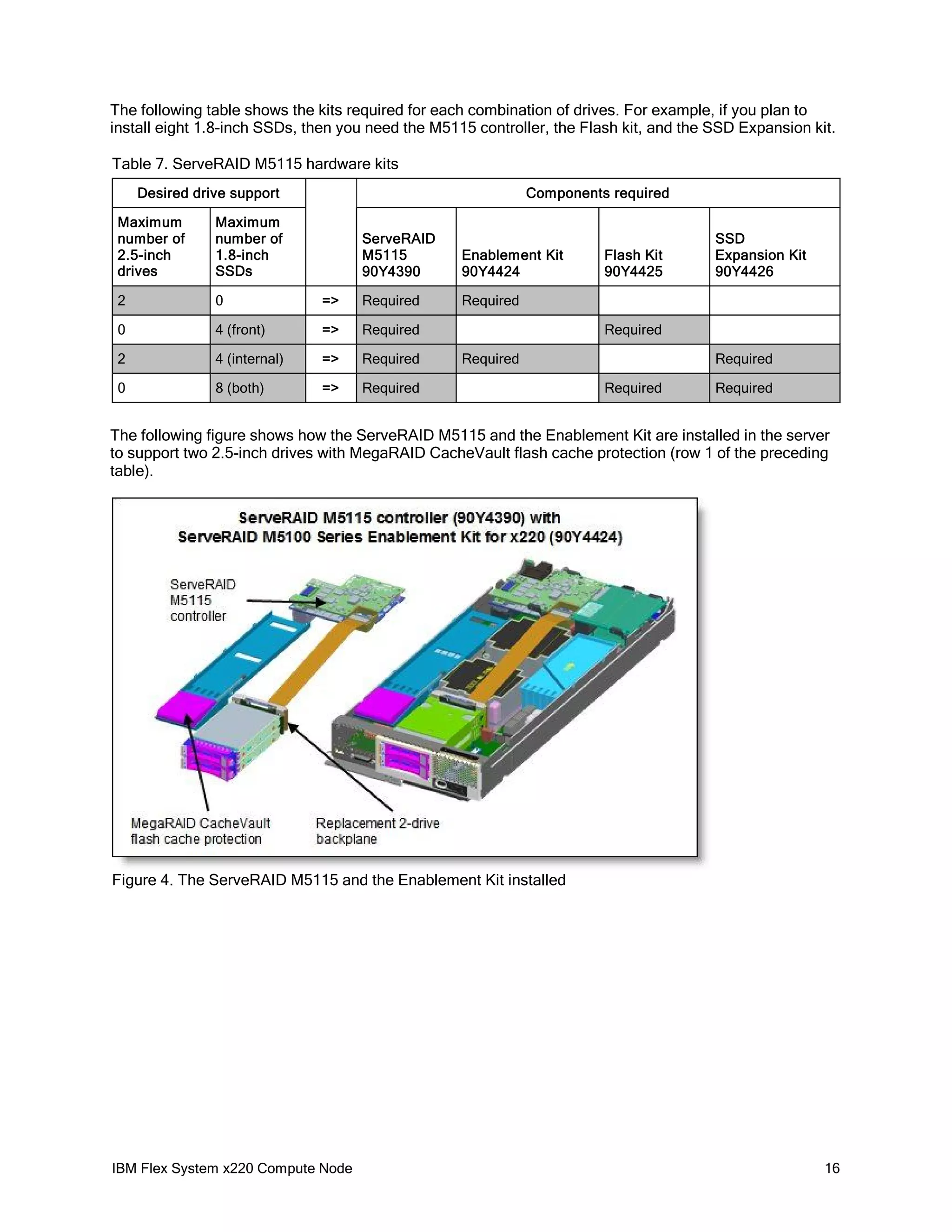 The following table shows the kits required for each combination of drives. For example, if you plan to install eight 1.8-inch SSDs, then you need the M5115 controller, the Flash kit, and the SSD Expansion kit.

Table 7. ServeRAID M5115 hardware kits

| Desired drive support | | | Components required | | | |
|---|---|---|---|---|---|---|
| Maximum number of 2.5-inch drives | Maximum number of 1.8-inch SSDs | | ServeRAID M5115 90Y4390 | Enablement Kit 90Y4424 | Flash Kit 90Y4425 | SSD Expansion Kit 90Y4426 |
| 2 | 0 | => | Required | Required | | |
| 0 | 4 (front) | => | Required | | Required | |
| 2 | 4 (internal) | => | Required | Required | | Required |
| 0 | 8 (both) | => | Required | | Required | Required |

The following figure shows how the ServeRAID M5115 and the Enablement Kit are installed in the server to support two 2.5-inch drives with MegaRAID CacheVault flash cache protection (row 1 of the preceding table).

ServeRAID M5115 controller (90Y4390) with
ServeRAID M5100 Series Enablement Kit for x220 (90Y4424)

ServeRAID M5115 controller

MegaRAID CacheVault flash cache protection

Replacement 2-drive backplane

Figure 4. The ServeRAID M5115 and the Enablement Kit installed

IBM Flex System x220 Compute Node 16