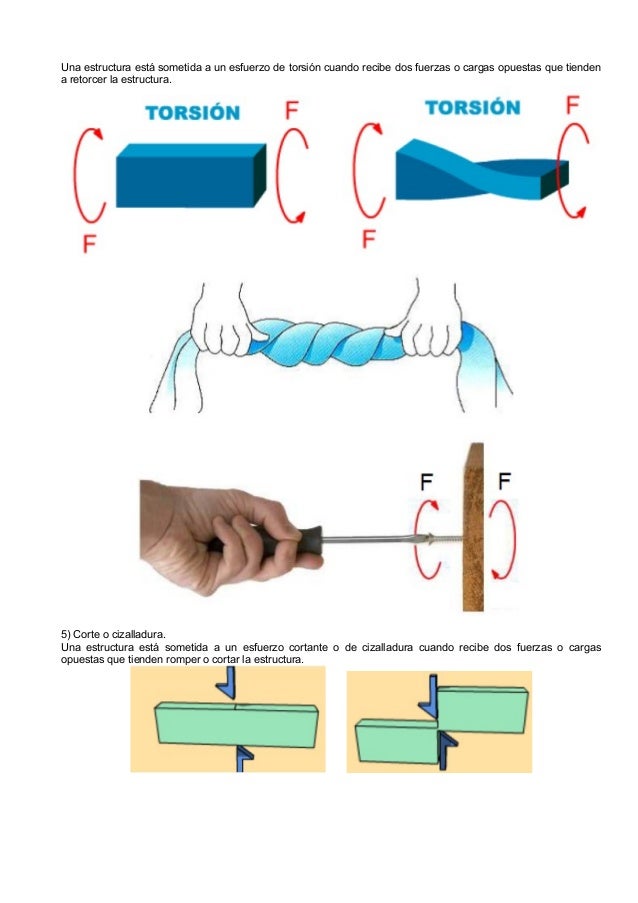 Una estructura está sometida a un esfuerzo de torsión cuando recibe dos fuerzas o cargas opuestas que tienden a retorcer la estructura.

TORSIÓN
F
F

TORSIÓN
F
F

F
F

5) Corte o cizalladura.
Una estructura está sometida a un esfuerzo cortante o de cizalladura cuando recibe dos fuerzas o cargas opuestas que tienden romper o cortar la estructura.