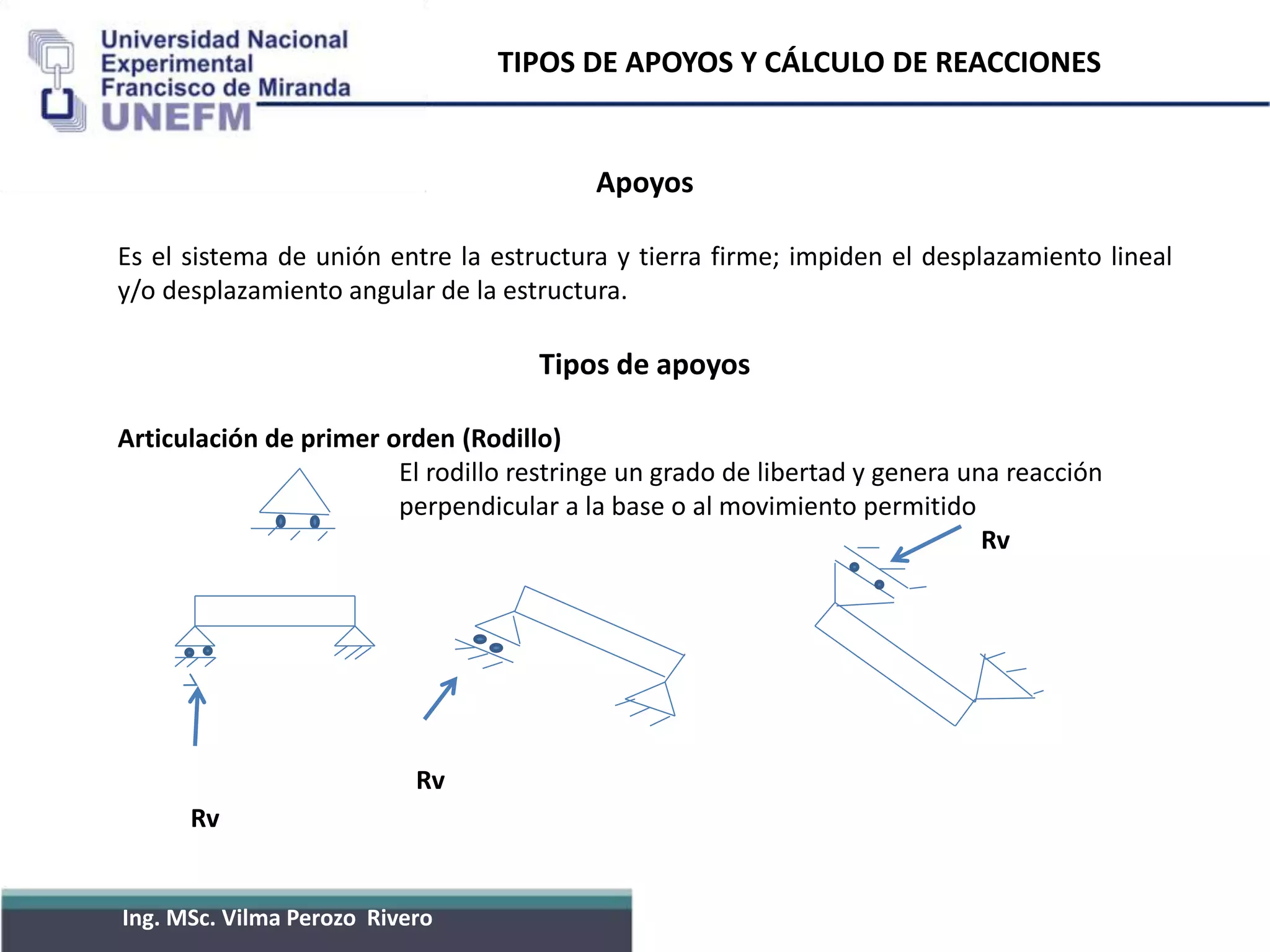 Universidad Nacional Experimental Francisco de Miranda
UNEFM

TIPOS DE APOYOS Y CÁLCULO DE REACCIONES

Apoyos

Es el sistema de unión entre la estructura y tierra firme; impiden el desplazamiento lineal y/o desplazamiento angular de la estructura.

Tipos de apoyos

Articulación de primer orden (Rodillo)

El rodillo restringe un grado de libertad y genera una reacción perpendicular a la base o al movimiento permitido

Rv

Rv

Rv

Ing. MSc. Vilma Perozo Rivero