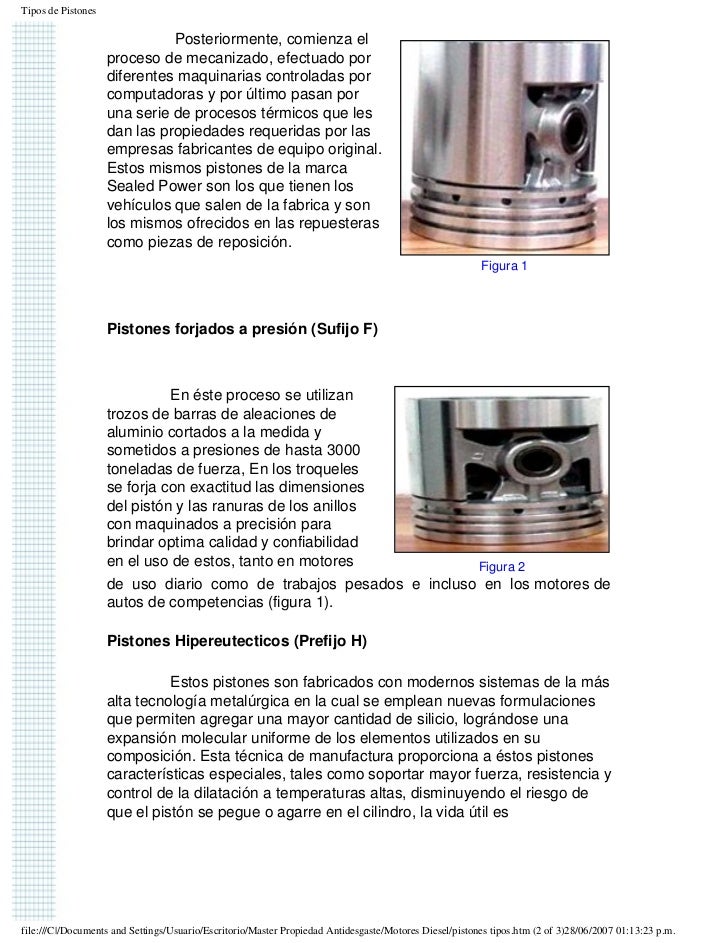 Tipos de Pistones

Posteriormente, comienza el proceso de mecanizado, efectuado por diferentes maquinarias controladas por computadoras y por último pasan por una serie de procesos térmicos que les dan las propiedades requeridas por las empresas fabricantes de equipo original. Estos mismos pistones de la marca Sealed Power son los que tienen los vehículos que salen de la fabrica y son los mismos ofrecidos en las repuesteras como piezas de reposición.

Figura 1

Pistones forjados a presión (Sufijo F)

En éste proceso se utilizan trozos de barras de aleaciones de aluminio cortados a la medida y sometidos a presiones de hasta 3000 toneladas de fuerza, En los troqueles se forja con exactitud las dimensiones del pistón y las ranuras de los anillos con maquinados a precisión para brindar optima calidad y confiabilidad en el uso de estos, tanto en motores de uso diario como de trabajos pesados e incluso en los motores de autos de competencias (figura 1).

Figura 2

Pistones Hipereutecticos (Prefijo H)

Estos pistones son fabricados con modernos sistemas de la más alta tecnología metalúrgica en la cual se emplean nuevas formulaciones que permiten agregar una mayor cantidad de silicio, lográndose una expansión molecular uniforme de los elementos utilizados en su composición. Esta técnica de manufactura proporciona a éstos pistones características especiales, tales como soportar mayor fuerza, resistencia y control de la dilatación a temperaturas altas, disminuyendo el riesgo de que el pistón se pegue o agarre en el cilindro, la vida útil es

file:///C|/Documents and Settings/Usuario/Escritorio/Master Propiedad Antidesgaste/Motores Diesel/pistones tipos.htm (2 of 3)28/06/2007 01:13:23 p.m.