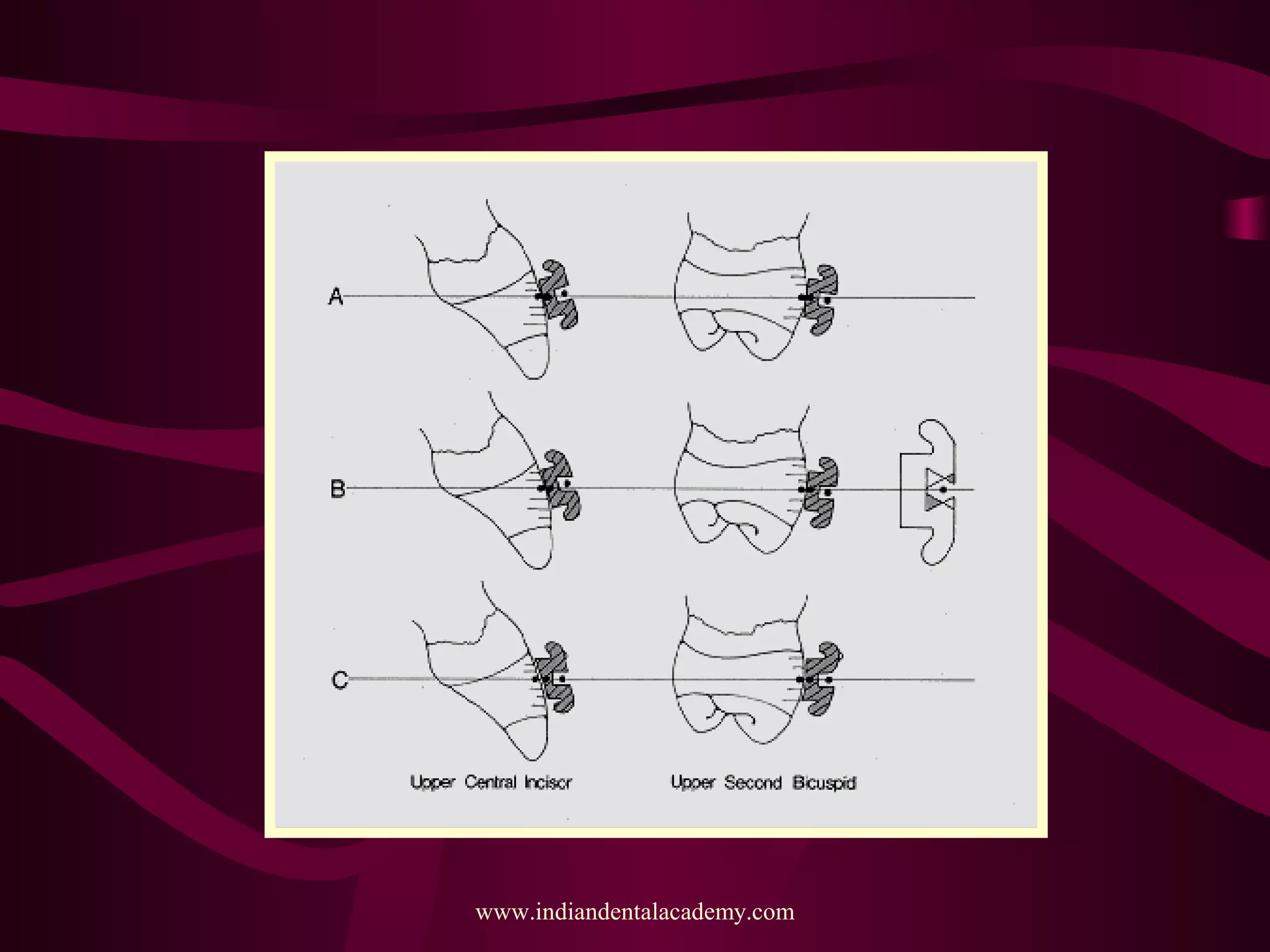 A

B

C

Upper Central Incisor

Upper Second Bicuspid

www.indiandentalacademy.com