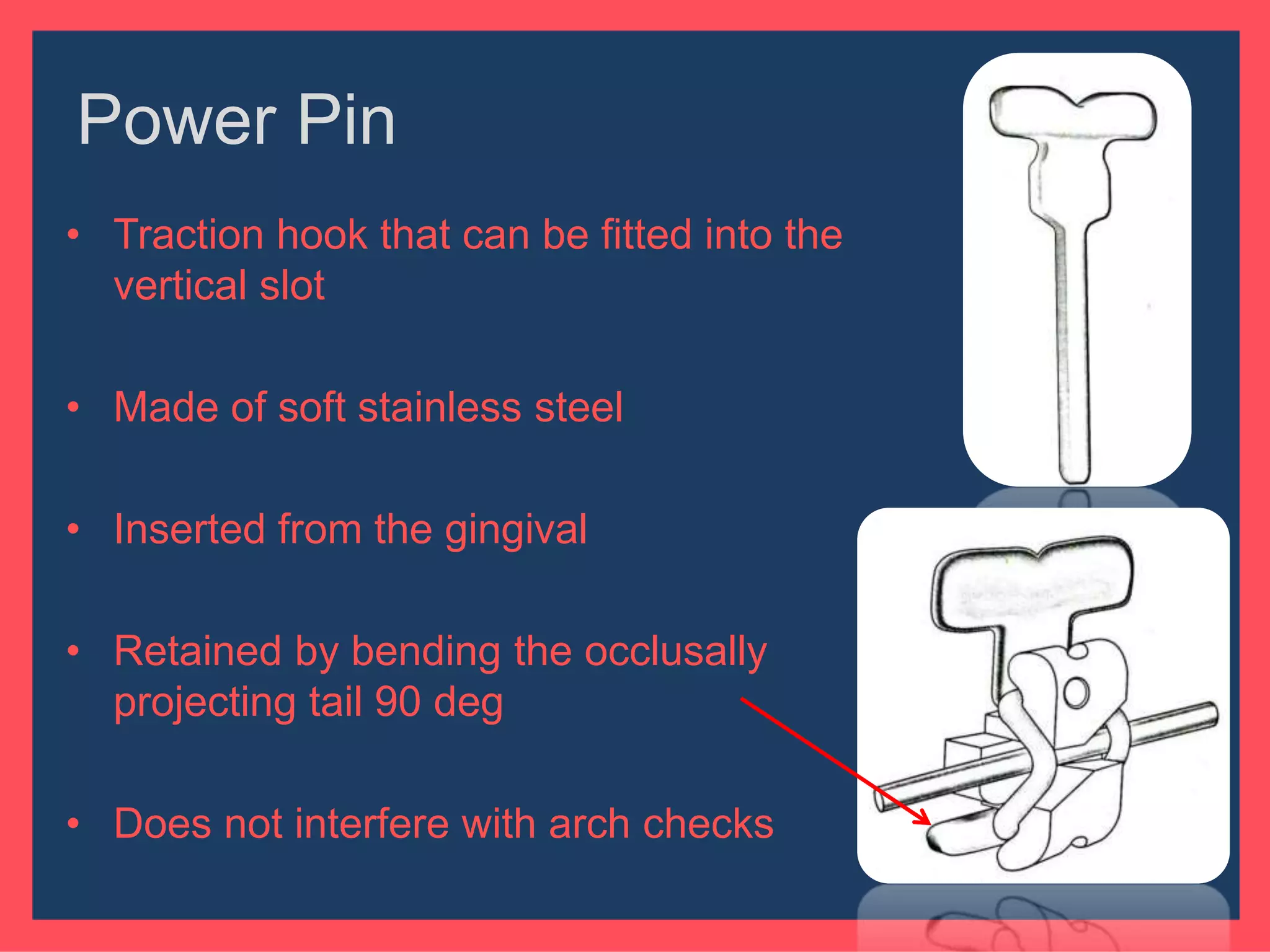 Power Pin

• Traction hook that can be fitted into the vertical slot

• Made of soft stainless steel

• Inserted from the gingival

• Retained by bending the occlusally projecting tail 90 deg

• Does not interfere with arch checks