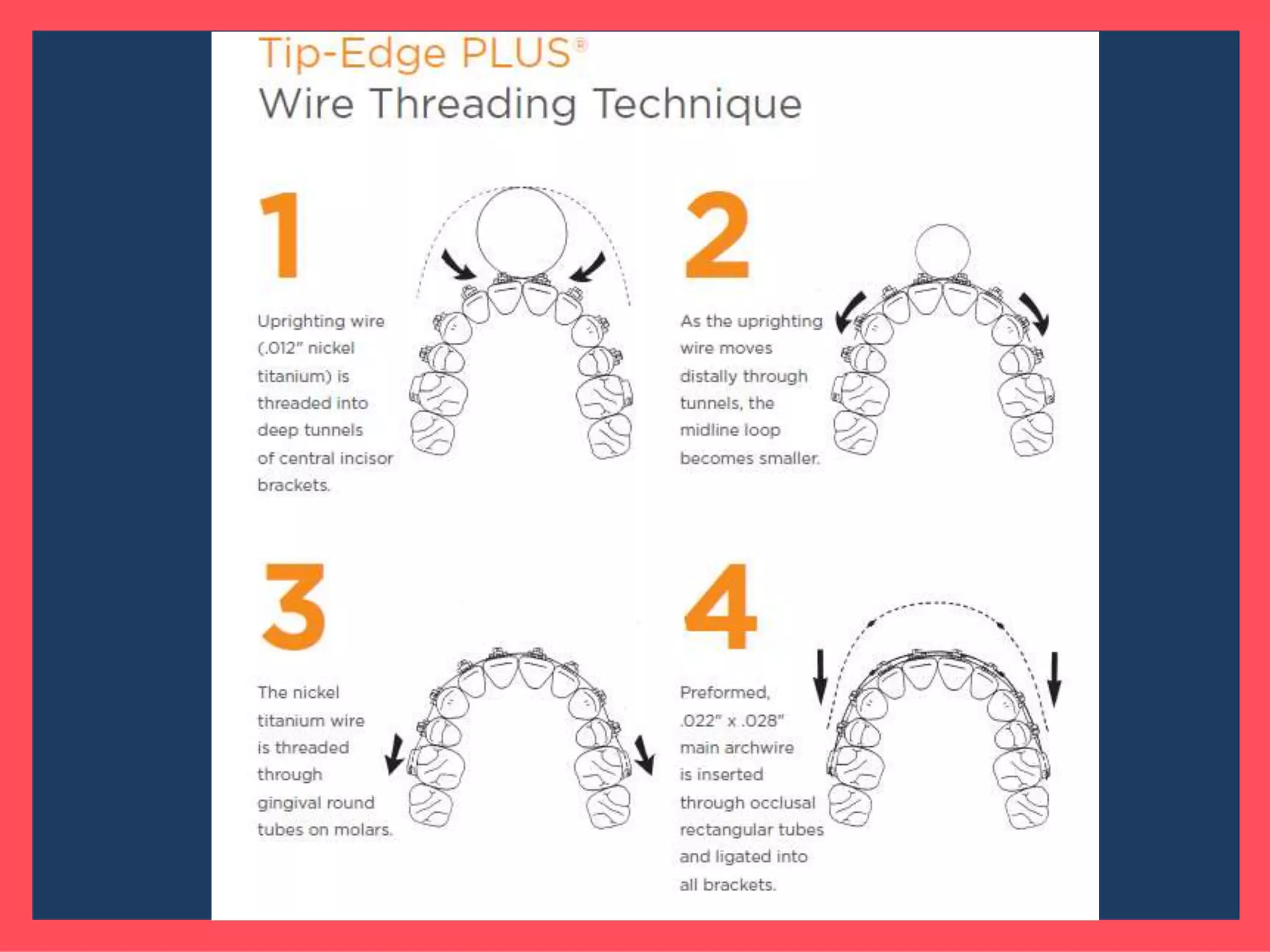 Tip-Edge PLUS®
Wire Threading Technique

1

Uprighting wire (.012" nickel titanium) is threaded into deep tunnels of central incisor brackets.

2

As the uprighting wire moves distally through tunnels, the midline loop becomes smaller.

3

The nickel titanium wire is threaded through gingival round tubes on molars.

4

Preformed, .022" x .028" main archwire is inserted through occlusal rectangular tubes and ligated into all brackets.