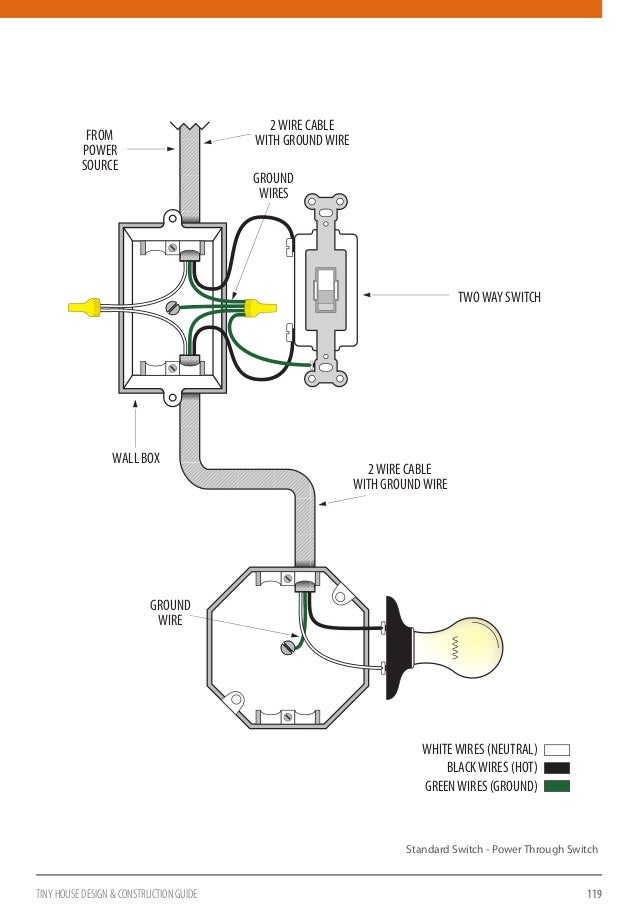 FROM POWER SOURCE

2 WIRE CABLE WITH GROUND WIRE

GROUND WIRES

TWO WAY SWITCH

WALL BOX

2 WIRE CABLE WITH GROUND WIRE

GROUND WIRE

WHITE WIRES (NEUTRAL)
BLACK WIRES (HOT)
GREEN WIRES (GROUND)

Standard Switch - Power Through Switch

TINY HOUSE DESIGN & CONSTRUCTION GUIDE

119