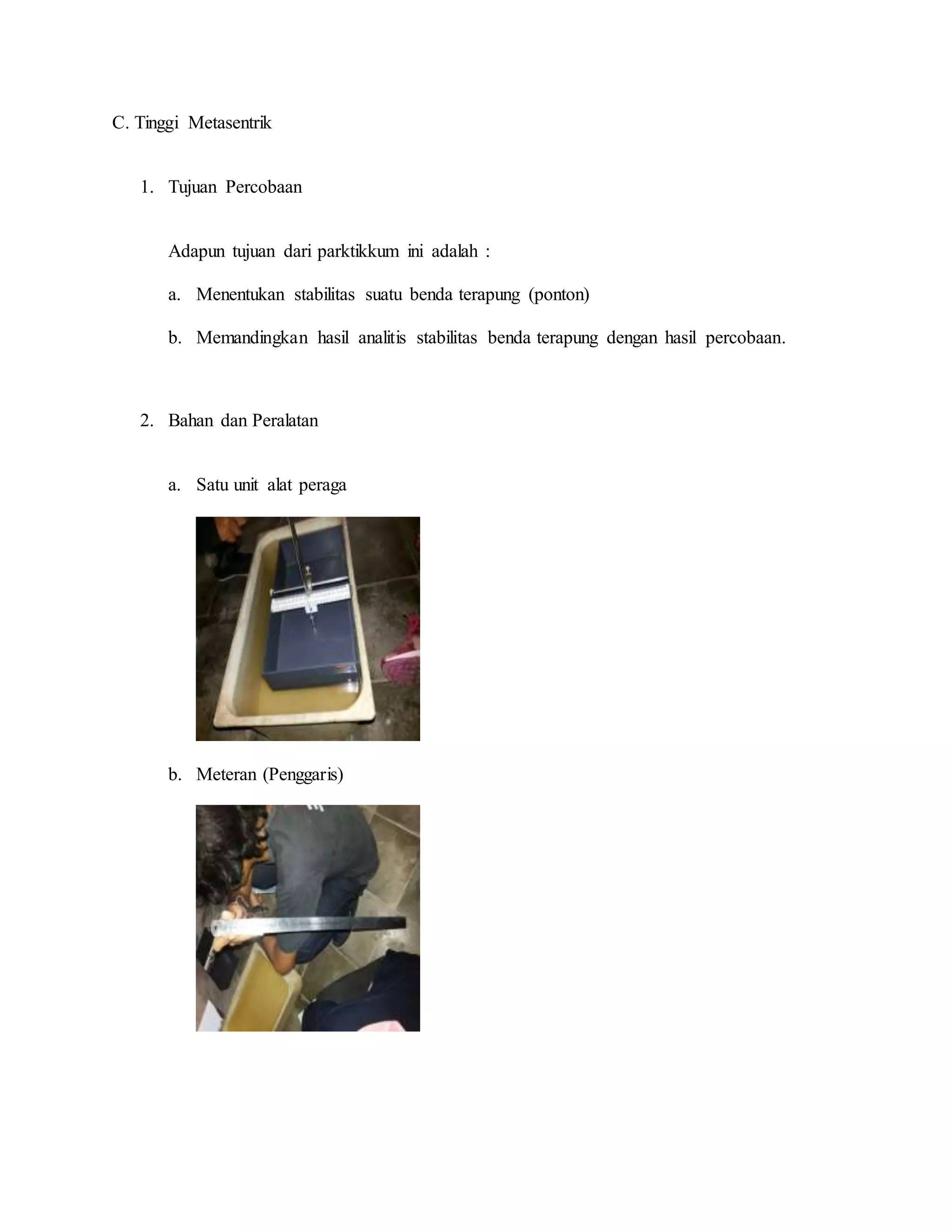 C. Tinggi Metasentrik

1. Tujuan Percobaan

Adapun tujuan dari parktikkum ini adalah :

a. Menentukan stabilitas suatu benda terapung (ponton)

b. Memandingkan hasil analitis stabilitas benda terapung dengan hasil percobaan.

2. Bahan dan Peralatan

a. Satu unit alat peraga

b. Meteran (Penggaris)