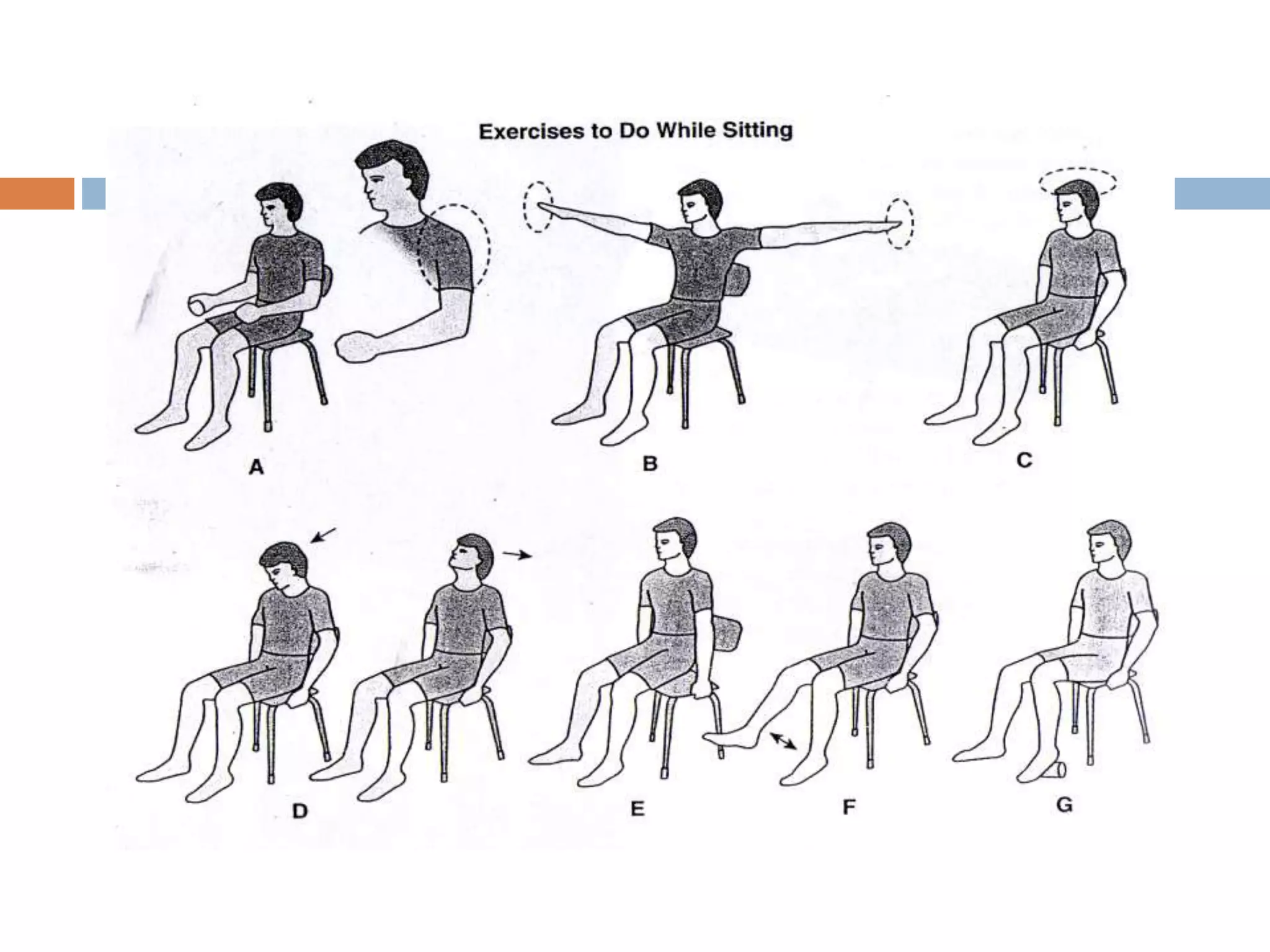 Exercises to Do While Sitting

A

B

C

D

E

F

G