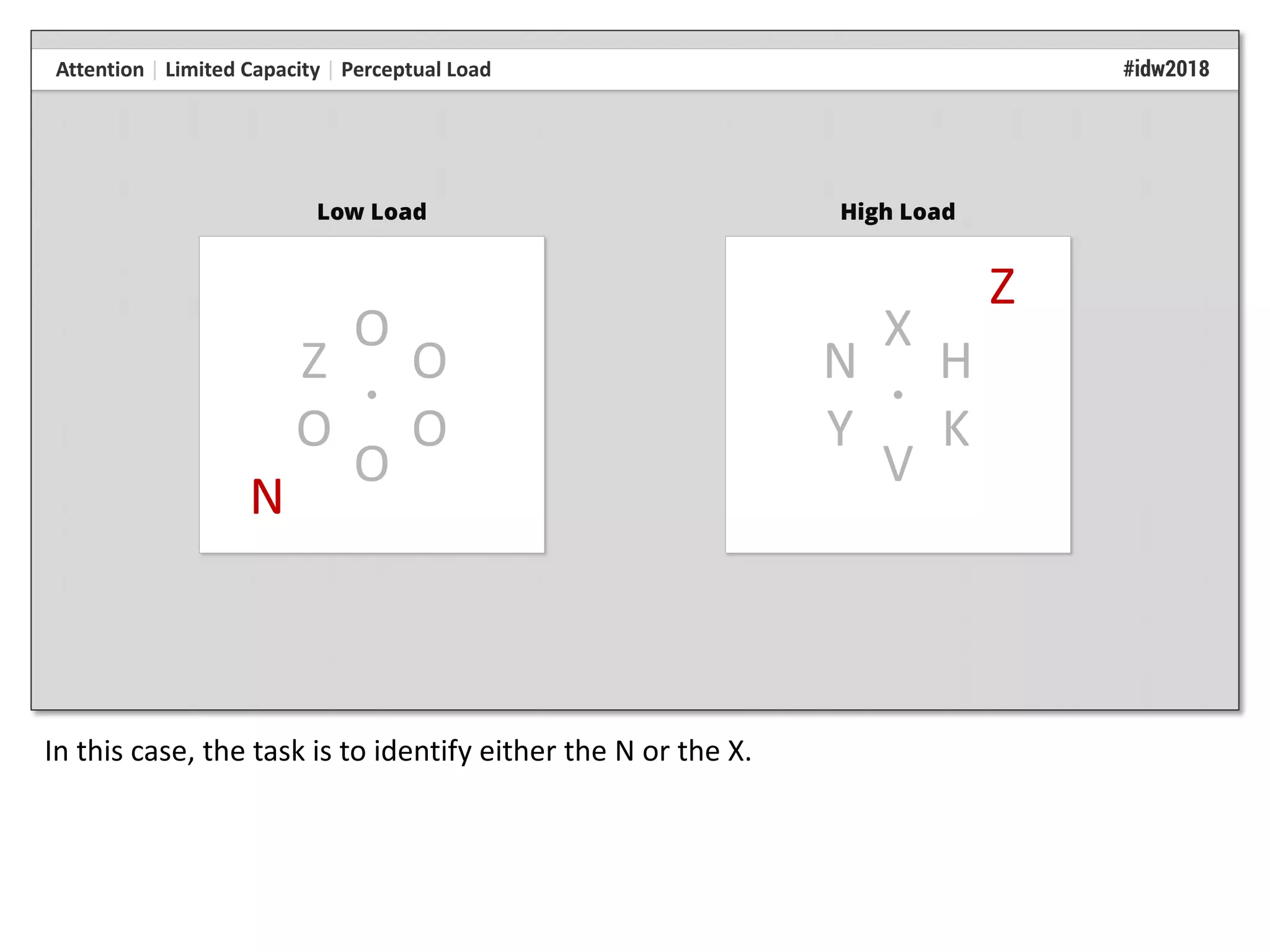 Attention | Limited Capacity | Perceptual Load

#idw2018

Low Load

O
Z O
O O
O
N

High Load

Z
X
N H
Y K
V

In this case, the task is to identify either the N or the X.