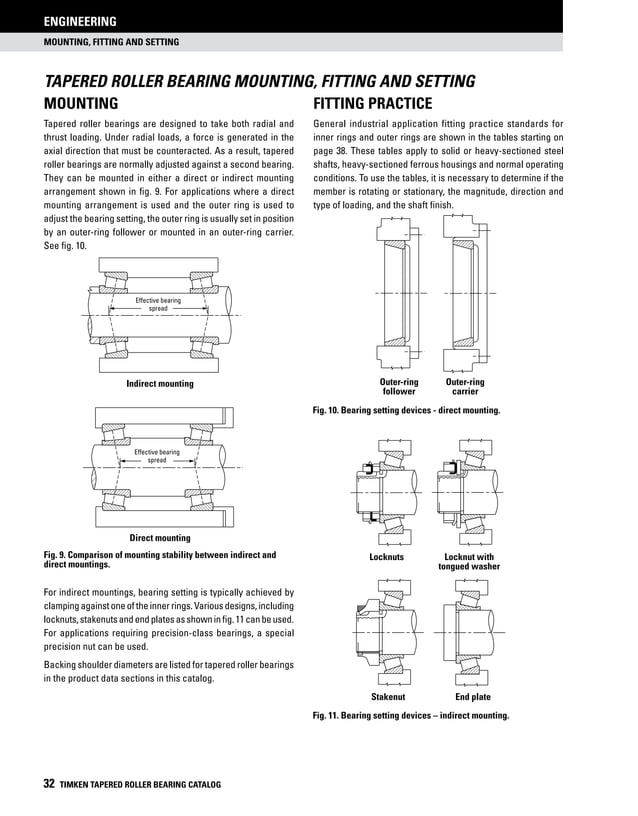 ENGINEERING

MOUNTING, FITTING AND SETTING

TAPERED ROLLER BEARING MOUNTING, FITTING AND SETTING

MOUNTING

Tapered roller bearings are designed to take both radial and thrust loading. Under radial loads, a force is generated in the axial direction that must be counteracted. As a result, tapered roller bearings are normally adjusted against a second bearing. They can be mounted in either a direct or indirect mounting arrangement shown in fig. 9. For applications where a direct mounting arrangement is used and the outer ring is used to adjust the bearing setting, the outer ring is usually set in position by an outer-ring follower or mounted in an outer-ring carrier. See fig. 10.

Effective bearing spread

Indirect mounting

Effective bearing spread

Direct mounting

Fig. 9. Comparison of mounting stability between indirect and direct mountings.

For indirect mountings, bearing setting is typically achieved by clamping against one of the inner rings. Various designs, including locknuts, stakenuts and end plates as shown in fig. 11 can be used. For applications requiring precision-class bearings, a special precision nut can be used.

Backing shoulder diameters are listed for tapered roller bearings in the product data sections in this catalog.

FITTING PRACTICE

General industrial application fitting practice standards for inner rings and outer rings are shown in the tables starting on page 38. These tables apply to solid or heavy-sectioned steel shafts, heavy-sectioned ferrous housings and normal operating conditions. To use the tables, it is necessary to determine if the member is rotating or stationary, the magnitude, direction and type of loading, and the shaft finish.

Outer-ring follower

Outer-ring carrier

Fig. 10. Bearing setting devices - direct mounting.

Locknuts

Locknut with tongued washer

Stakenut

End plate

Fig. 11. Bearing setting devices – indirect mounting.

32 TIMKEN TAPERED ROLLER BEARING CATALOG