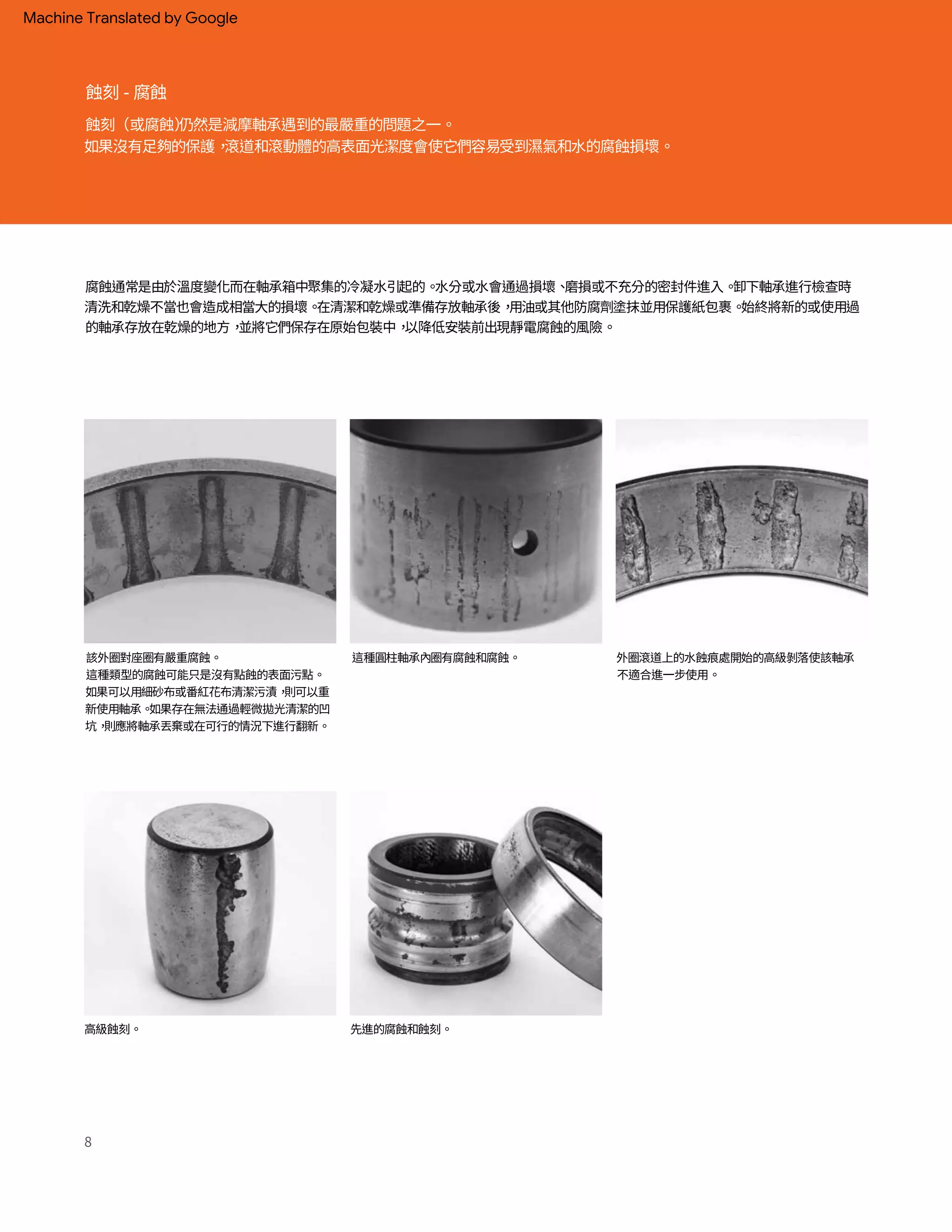 Machine Translated by Google

蝕刻 - 腐蝕

蝕刻（或腐蝕)仍然是減摩軸承遇到的最嚴重的問題之一。
如果沒有足夠的保護，滾道和滾動體的高表面光潔度會使它們容易受到濕氣和水的腐蝕損壞。

腐蝕通常是由於溫度變化而在軸承箱中聚集的冷凝水引起的。水分或水會通過損壞、磨損或不充分的密封件進入。卸下軸承進行檢查時清洗和乾燥不當也會造成相當大的損壞。在清潔和乾燥或準備存放軸承後，用油或其他防腐劑塗抹並用保護紙包裹。始終將新的或使用過的軸承存放在乾燥的地方，並將它們保存在原始包裝中，以降低安裝前出現靜電腐蝕的風險。

該外圈對座圈有嚴重腐蝕。
這種類型的腐蝕可能只是沒有點蝕的表面污點。如果可以用細砂布或番紅花布清潔污漬，則可以重新使用軸承。如果存在無法通過輕微拋光清潔的凹坑，則應將軸承丟棄或在可行的情況下進行翻新。

這種圓柱軸承內圈有腐蝕和腐蝕。

外圈滾道上的水蝕痕處開始的高級剝落使該軸承不適合進一步使用。

高級蝕刻。

先進的腐蝕和蝕刻。

8