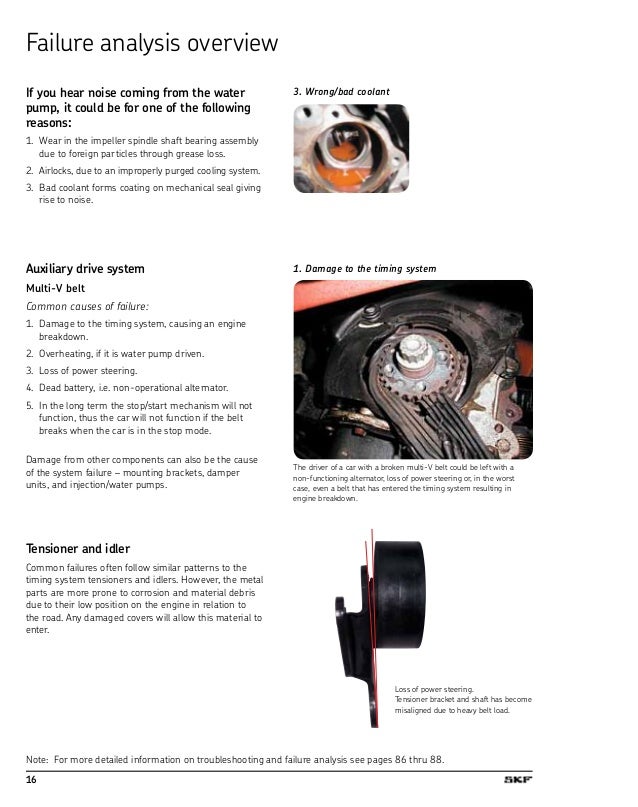 Failure analysis overview

If you hear noise coming from the water pump, it could be for one of the following reasons:

1. Wear in the impeller spindle shaft bearing assembly due to foreign particles through grease loss.
2. Airlocks, due to an improperly purged cooling system.
3. Bad coolant forms coating on mechanical seal giving rise to noise.

3. Wrong/bad coolant

Auxiliary drive system

Multi-V belt

Common causes of failure:

1. Damage to the timing system, causing an engine breakdown.
2. Overheating, if it is water pump driven.
3. Loss of power steering.
4. Dead battery, i.e. non-operational alternator.
5. In the long term the stop/start mechanism will not function, thus the car will not function if the belt breaks when the car is in the stop mode.

Damage from other components can also be the cause of the system failure – mounting brackets, damper units, and injection/water pumps.

1. Damage to the timing system

The driver of a car with a broken multi-V belt could be left with a non-functioning alternator, loss of power steering or, in the worst case, even a belt that has entered the timing system resulting in engine breakdown.

Tensioner and idler

Common failures often follow similar patterns to the timing system tensioners and idlers. However, the metal parts are more prone to corrosion and material debris due to their low position on the engine in relation to the road. Any damaged covers will allow this material to enter.

Loss of power steering.
Tensioner bracket and shaft has become misaligned due to heavy belt load.

Note: For more detailed information on troubleshooting and failure analysis see pages 86 thru 88.

16

SKF