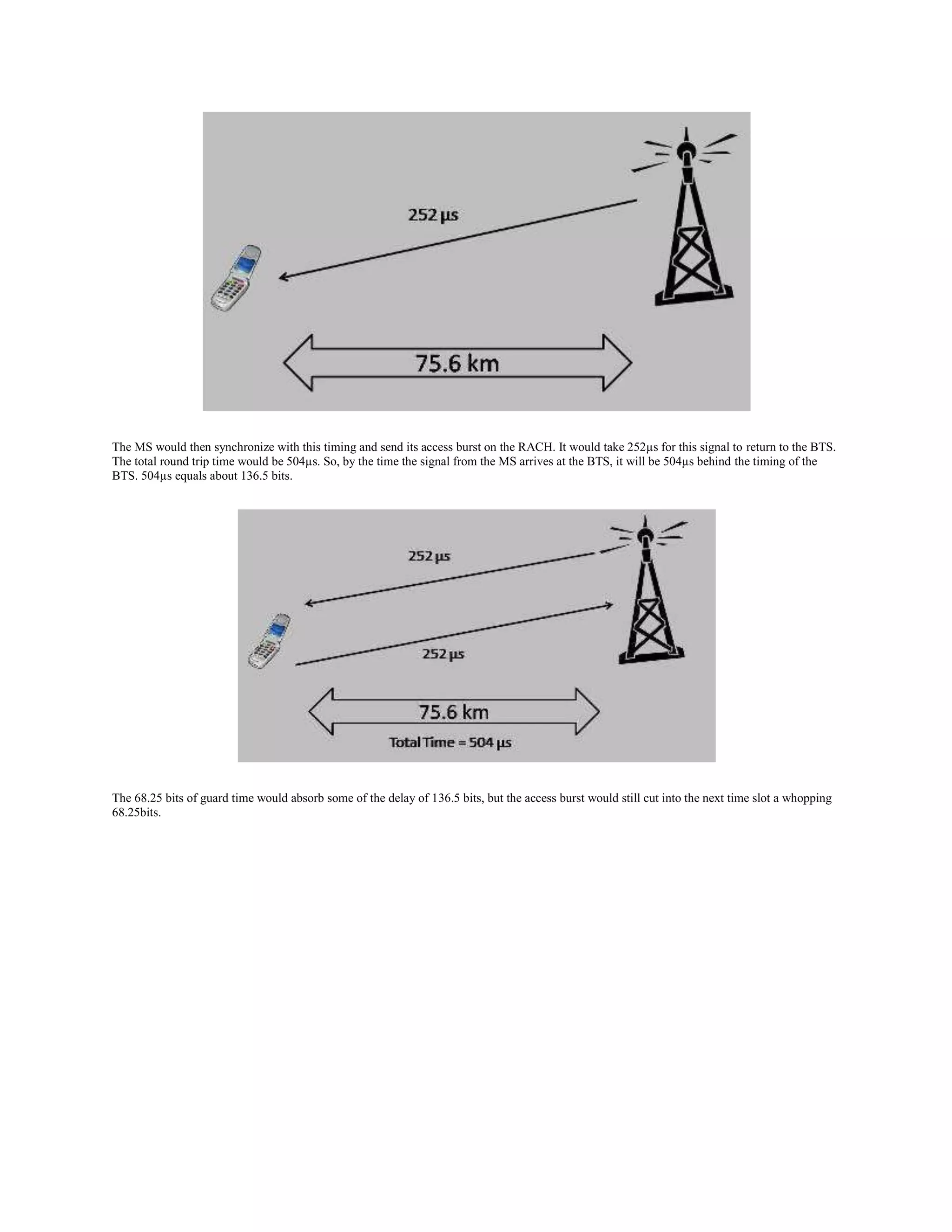 252 µs

75.6 km

The MS would then synchronize with this timing and send its access burst on the RACH. It would take 252µs for this signal to return to the BTS. The total round trip time would be 504µs. So, by the time the signal from the MS arrives at the BTS, it will be 504µs behind the timing of the BTS. 504µs equals about 136.5 bits.

252 µs

252 µs

75.6 km

Total Time = 504 µs

The 68.25 bits of guard time would absorb some of the delay of 136.5 bits, but the access burst would still cut into the next time slot a whopping 68.25bits.