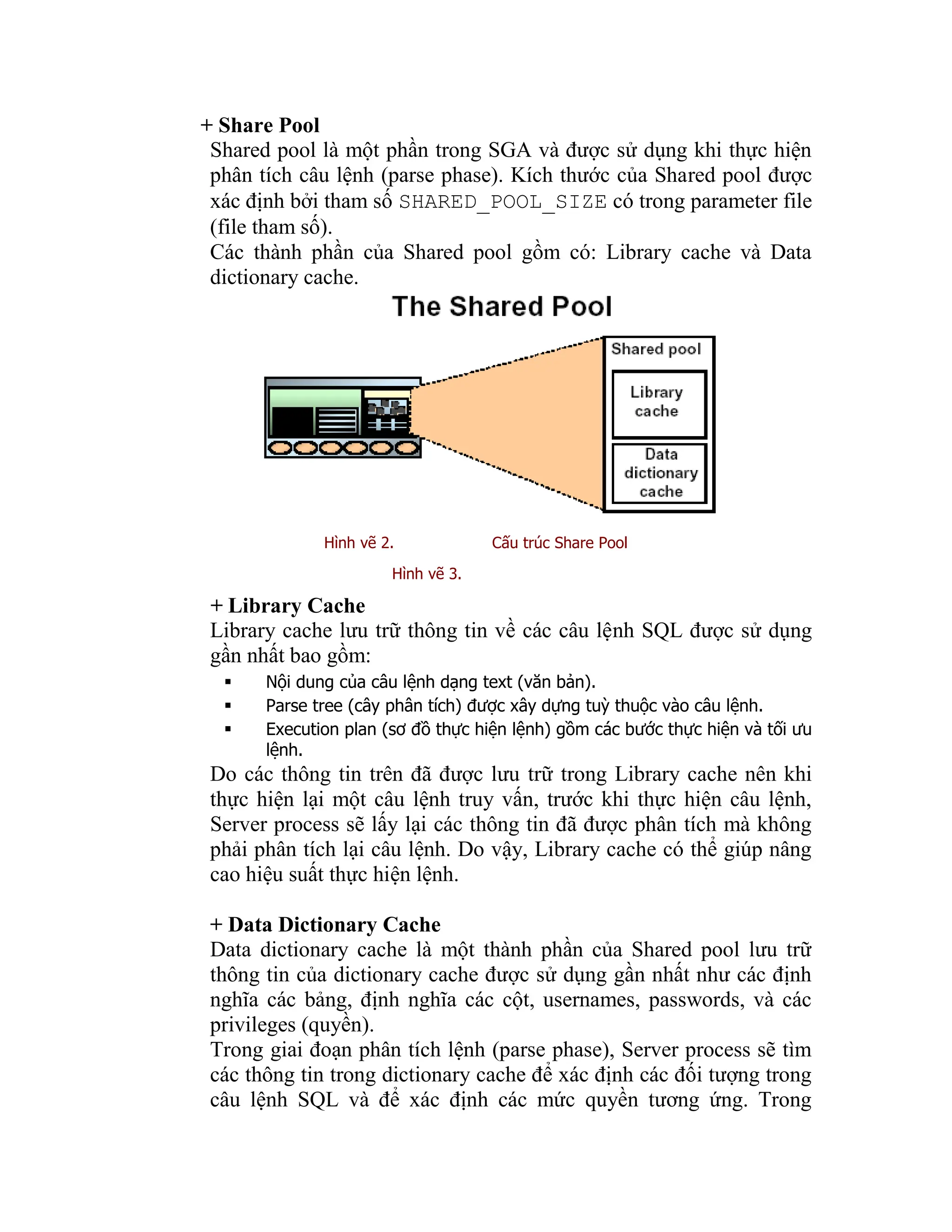 + Share Pool
Shared pool là một phần trong SGA và được sử dụng khi thực hiện phân tích câu lệnh (parse phase). Kích thước của Shared pool được xác định bởi tham số SHARED_POOL_SIZE có trong parameter file (file tham số).
Các thành phần của Shared pool gồm có: Library cache và Data dictionary cache.

The Shared Pool

Shared pool
Library cache
Data dictionary cache

Hình vẽ 2. Cấu trúc Share Pool

Hình vẽ 3.

+ Library Cache
Library cache lưu trữ thông tin về các câu lệnh SQL được sử dụng gần nhất bao gồm:
▪ Nội dung của câu lệnh dạng text (văn bản).
▪ Parse tree (cây phân tích) được xây dựng tuỳ thuộc vào câu lệnh.
▪ Execution plan (sơ đồ thực hiện lệnh) gồm các bước thực hiện và tối ưu lệnh.
Do các thông tin trên đã được lưu trữ trong Library cache nên khi thực hiện lại một câu lệnh truy vấn, trước khi thực hiện câu lệnh, Server process sẽ lấy lại các thông tin đã được phân tích mà không phải phân tích lại câu lệnh. Do vậy, Library cache có thể giúp nâng cao hiệu suất thực hiện lệnh.

+ Data Dictionary Cache
Data dictionary cache là một thành phần của Shared pool lưu trữ thông tin của dictionary cache được sử dụng gần nhất như các định nghĩa các bảng, định nghĩa các cột, usernames, passwords, và các privileges (quyền).
Trong giai đoạn phân tích lệnh (parse phase), Server process sẽ tìm các thông tin trong dictionary cache để xác định các đối tượng trong câu lệnh SQL và để xác định các mức quyền tương ứng. Trong