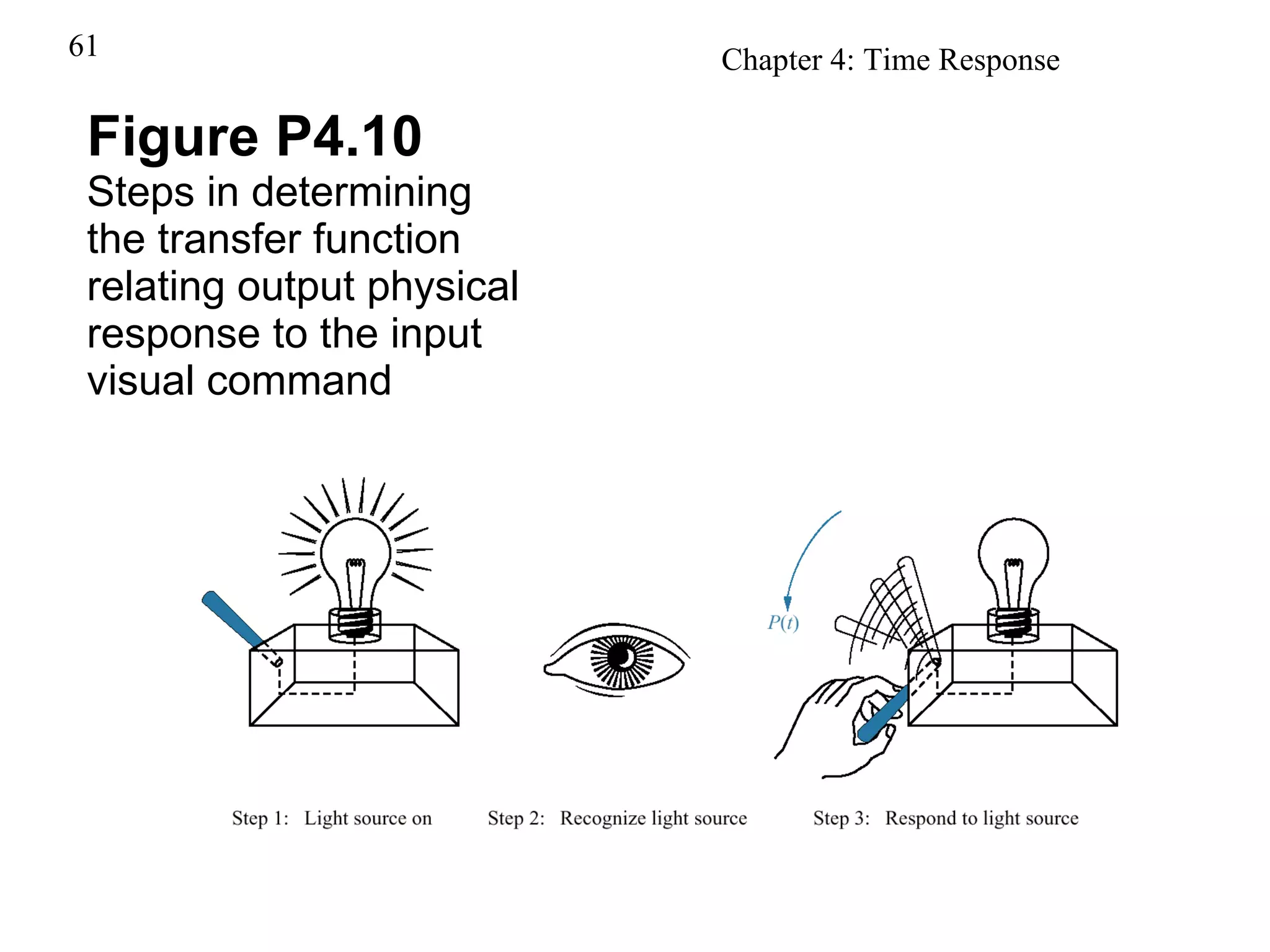 61

Chapter 4: Time Response

Figure P4.10

Steps in determining the transfer function relating output physical response to the input visual command

$P(t)$

Step 1: Light source on

Step 2: Recognize light source

Step 3: Respond to light source