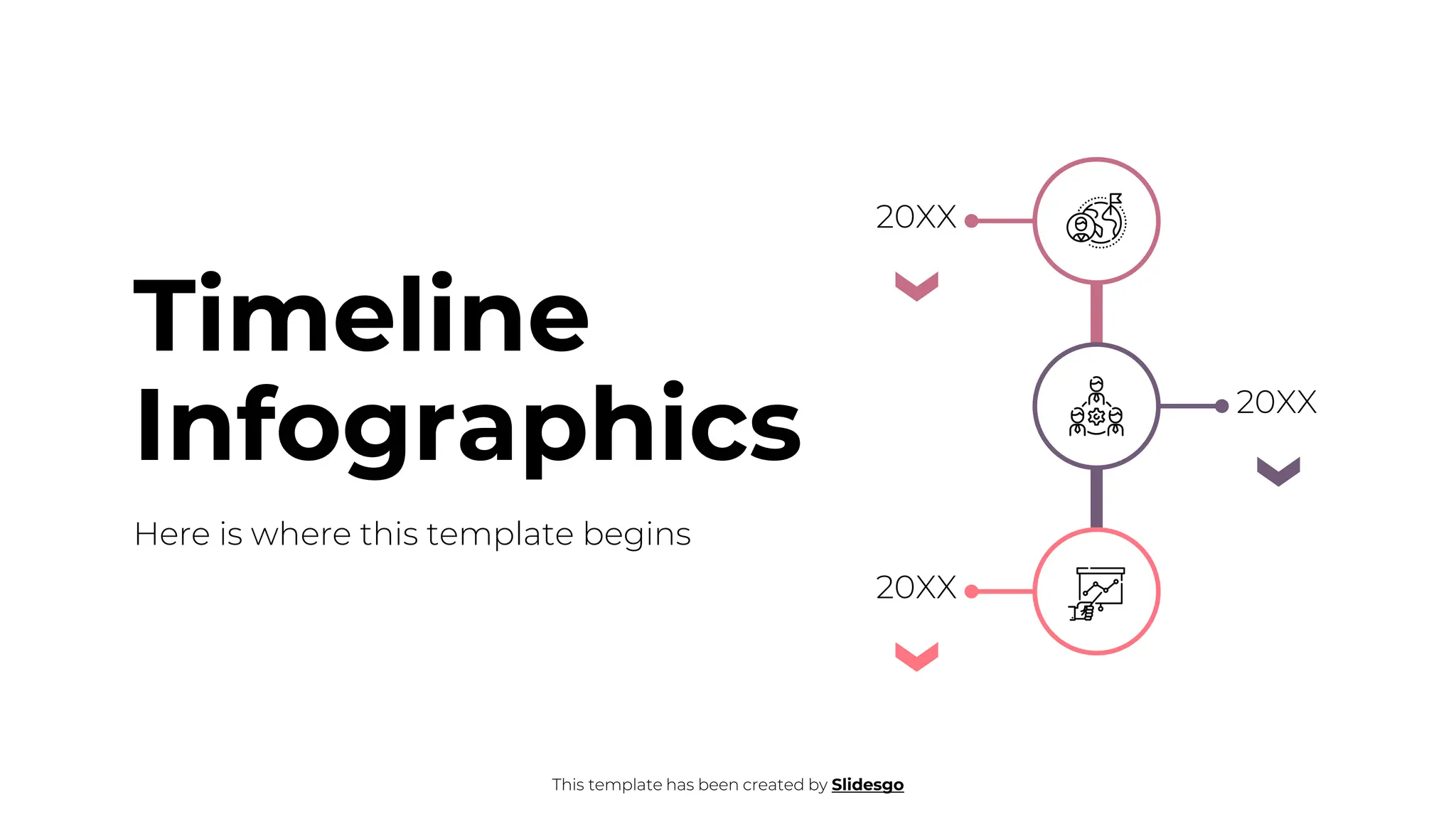 Timeline Infographics

Here is where this template begins

20XX

20XX

20XX

This template has been created by Slidesgo