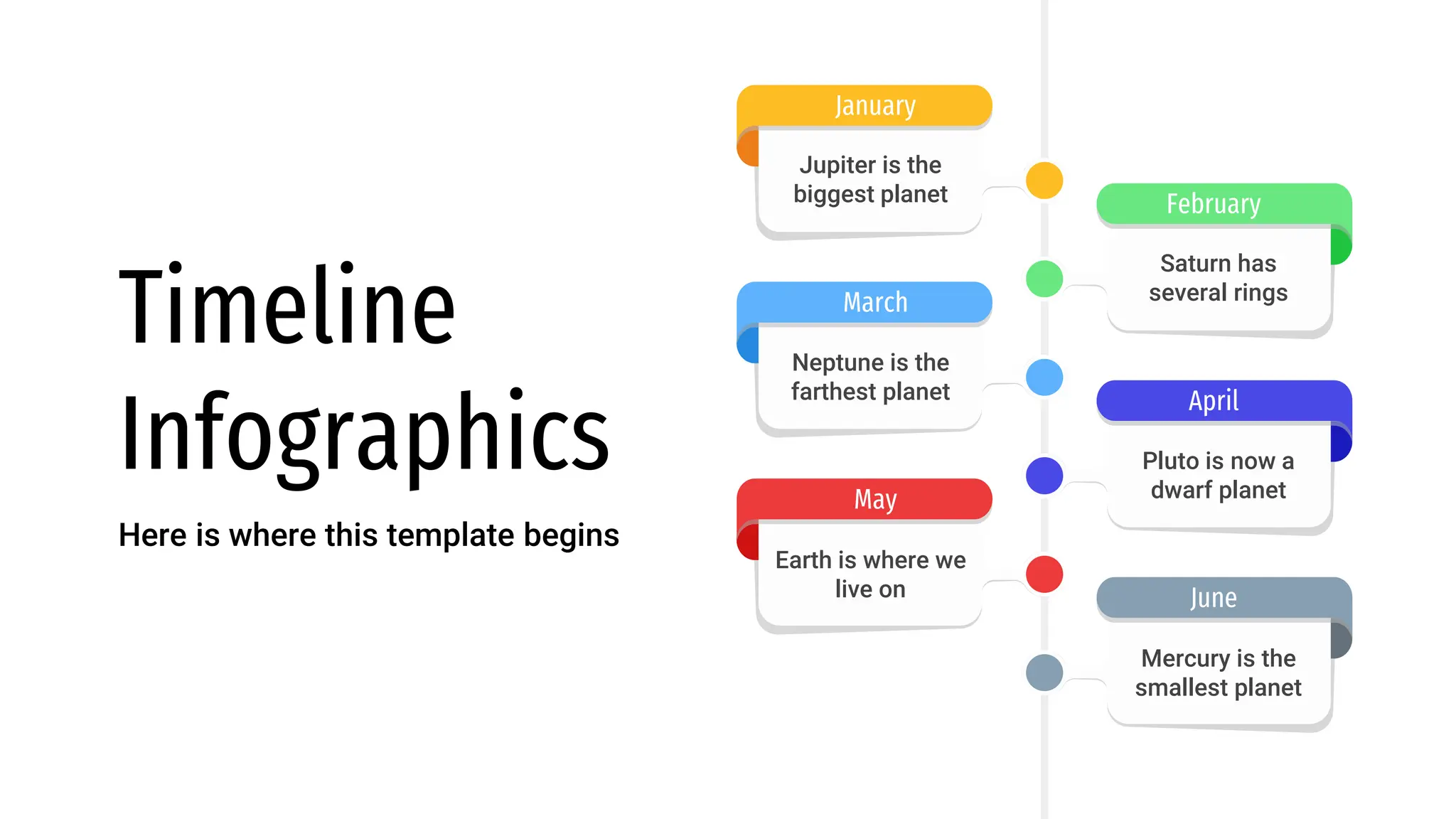 Timeline Infographics

Here is where this template begins

January

Jupiter is the biggest planet

February

Saturn has several rings

March

Neptune is the farthest planet

April

Pluto is now a dwarf planet

May

Earth is where we live on

June

Mercury is the smallest planet